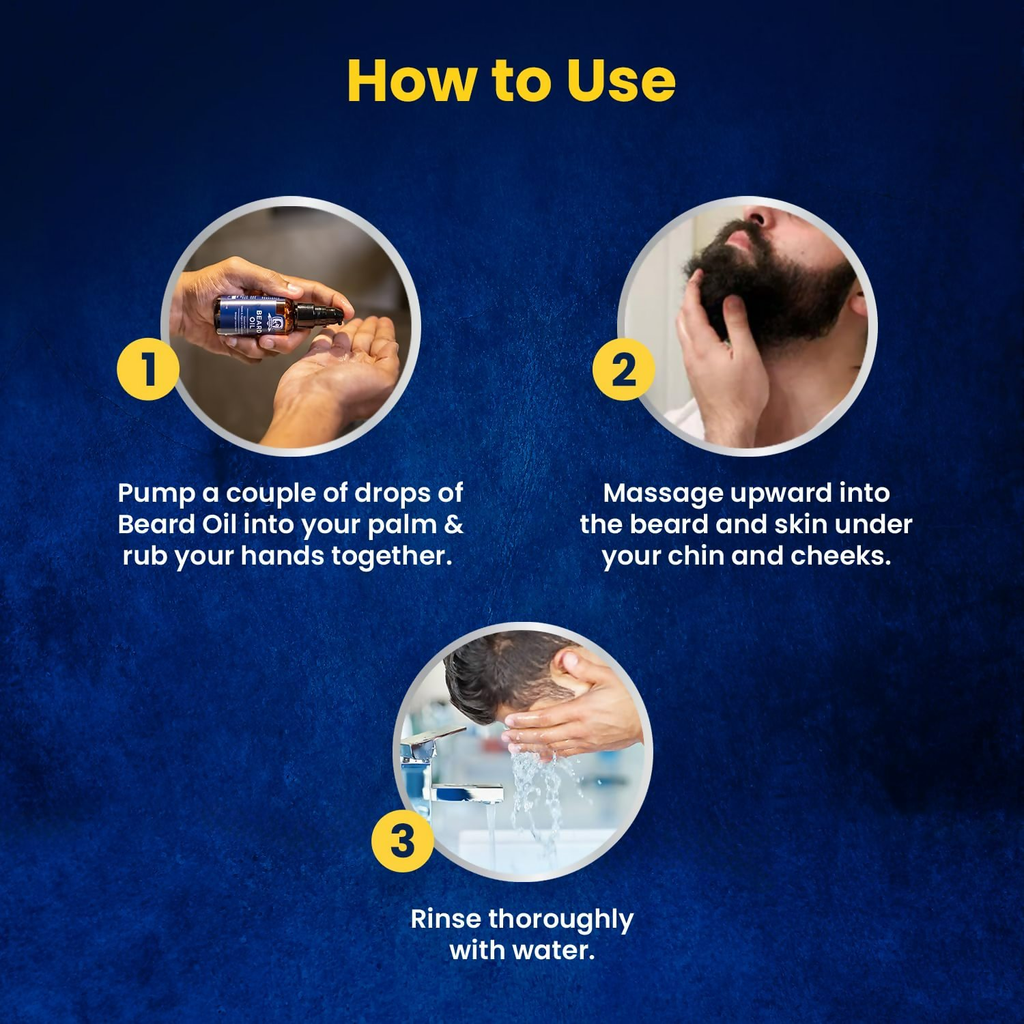 How to Use

1

BEARD OIL

Pump a couple of drops of Beard Oil into your palm & rub your hands together.

2

Massage upward into the beard and skin under your chin and cheeks.

3

Rinse thoroughly with water.