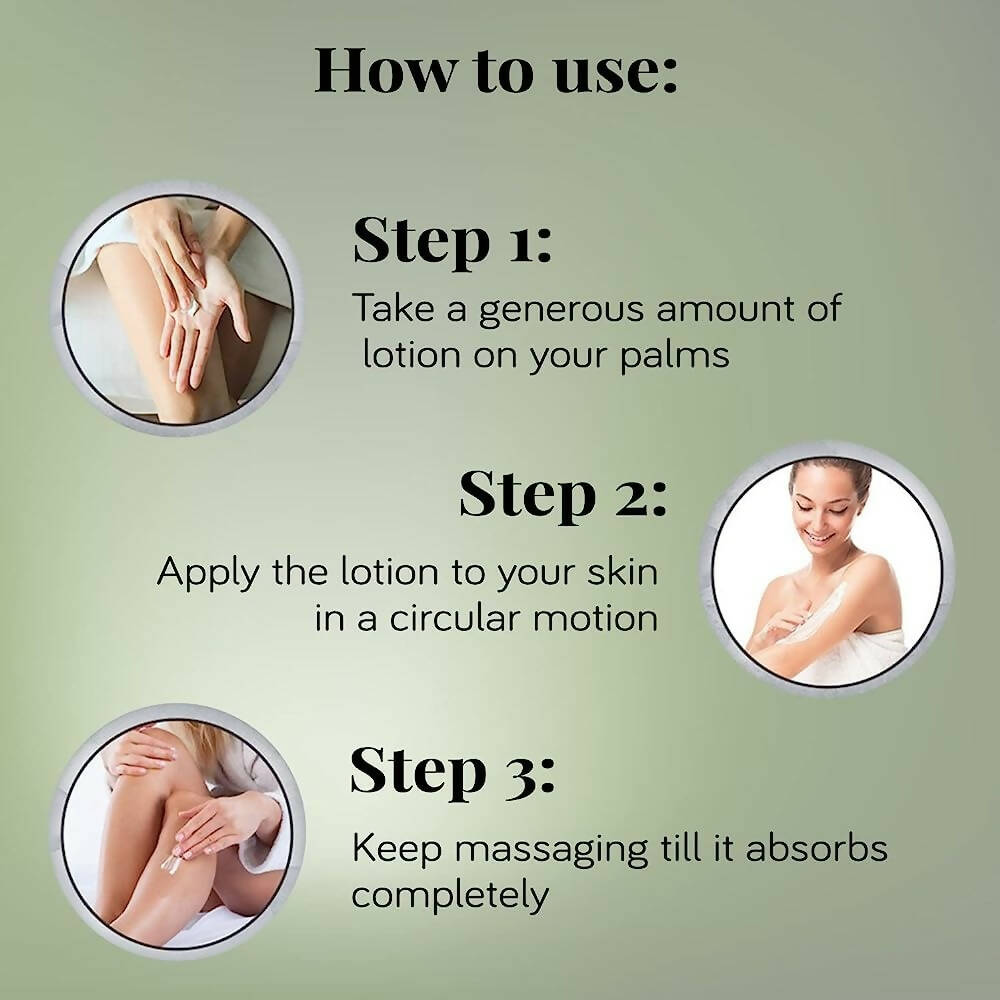 How to use:

Step 1:
Take a generous amount of lotion on your palms

Step 2:
Apply the lotion to your skin in a circular motion

Step 3:
Keep massaging till it absorbs completely