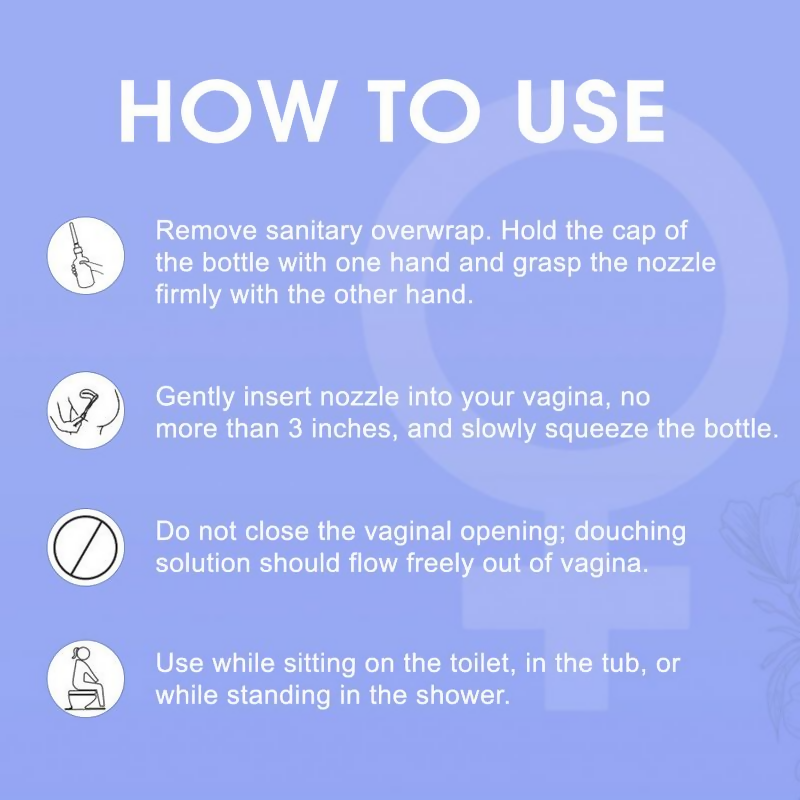 HOW TO USE

Remove sanitary overwrap. Hold the cap of the bottle with one hand and grasp the nozzle firmly with the other hand.

Gently insert nozzle into your vagina, no more than 3 inches, and slowly squeeze the bottle.

Do not close the vaginal opening; douching solution should flow freely out of vagina.

Use while sitting on the toilet, in the tub, or while standing in the shower.