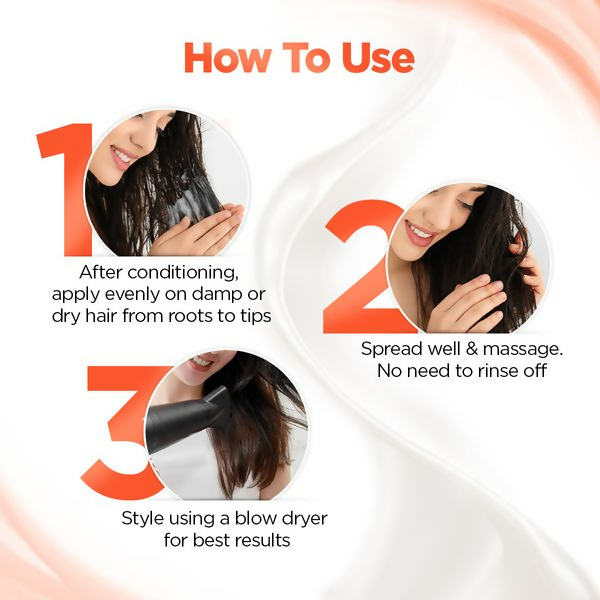 How To Use

1

After conditioning, apply evenly on damp or dry hair from roots to tips

2

Spread well & massage. No need to rinse off

3

Style using a blow dryer for best results