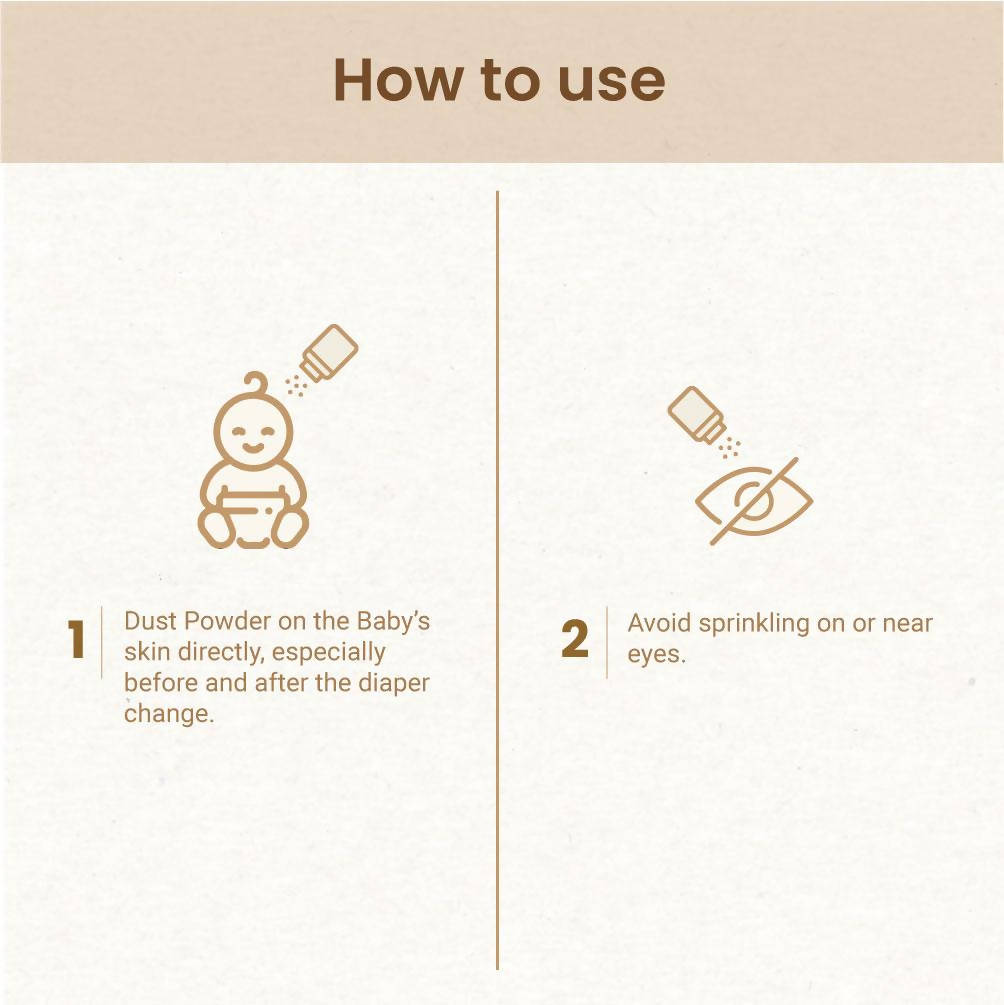 How to use

1 Dust Powder on the Baby's skin directly, especially before and after the diaper change.

2 Avoid sprinkling on or near eyes.