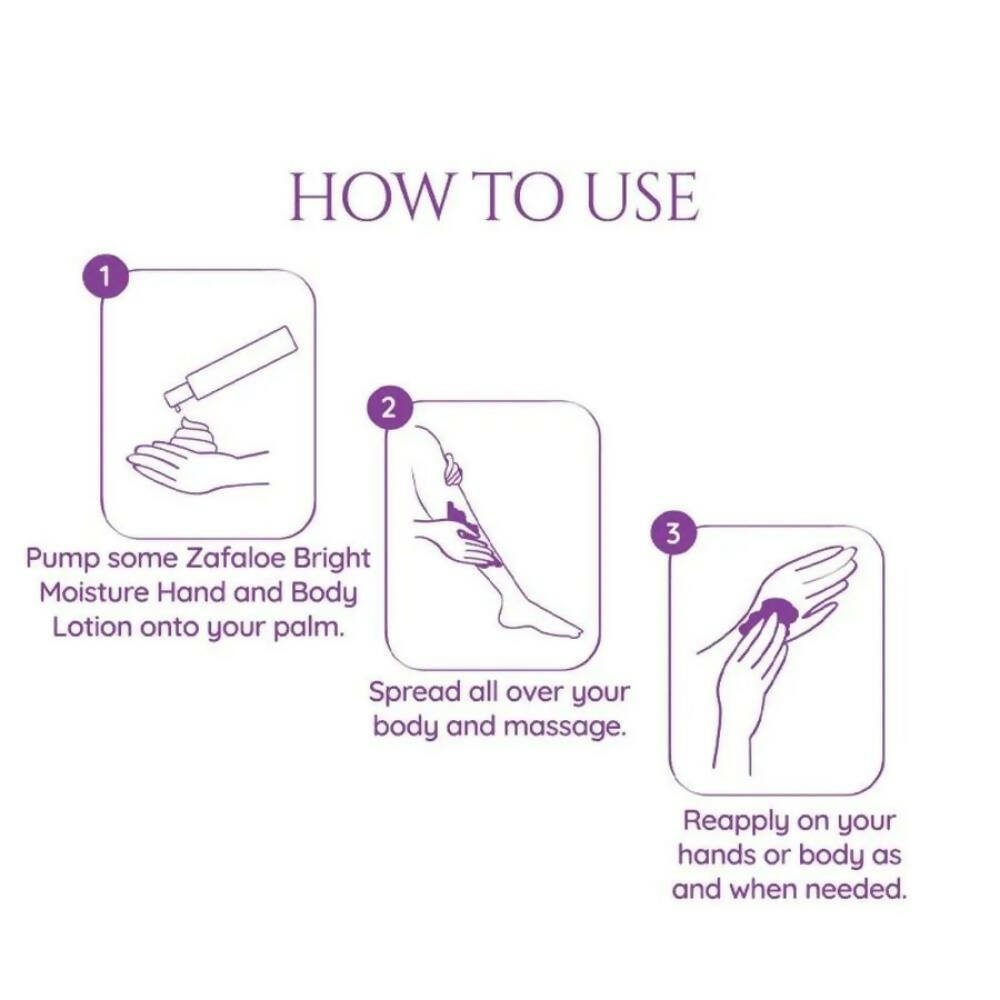 HOW TO USE

1

Pump some Zafaloe Bright Moisture Hand and Body Lotion onto your palm.

2

Spread all over your body and massage.

3

Reapply on your hands or body as and when needed.