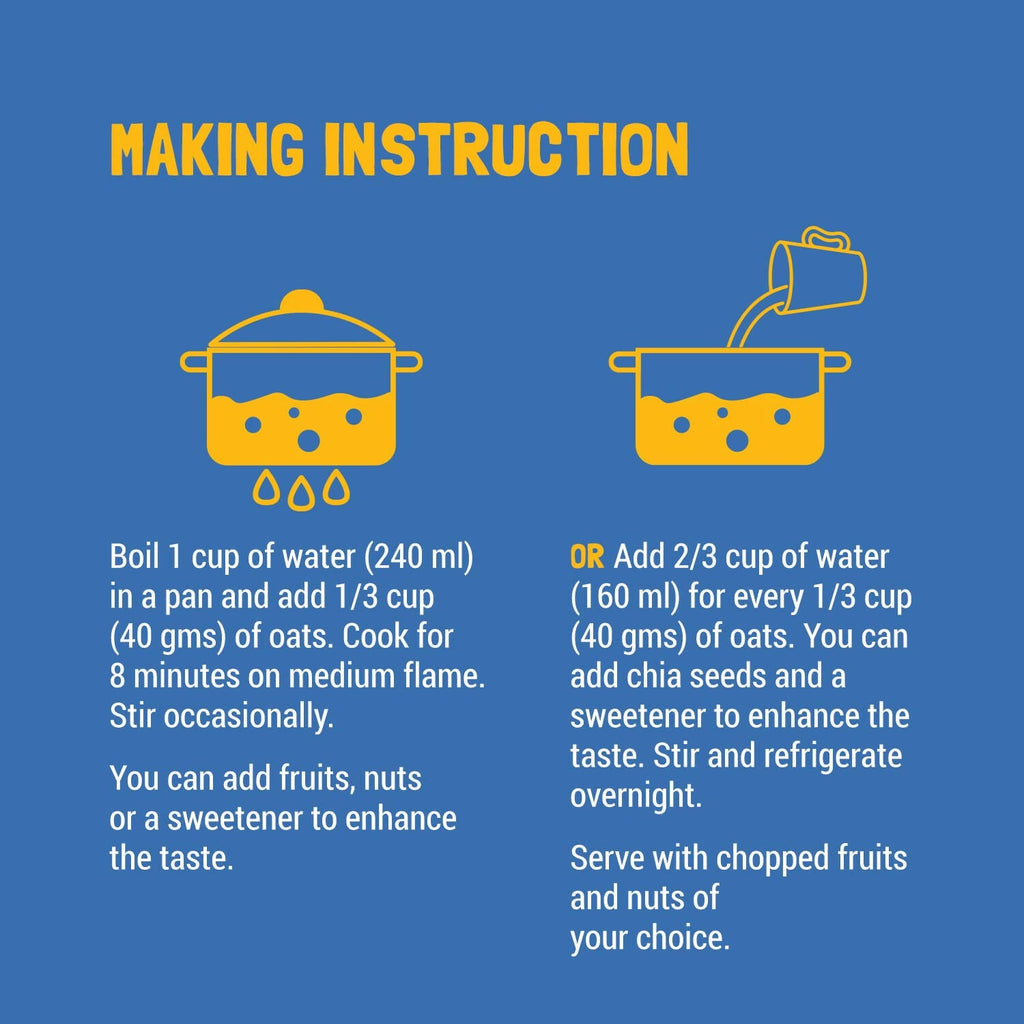 MAKING INSTRUCTION

Boil 1 cup of water (240 ml) in a pan and add 1/3 cup (40 gms) of oats. Cook for 8 minutes on medium flame. Stir occasionally.

You can add fruits, nuts or a sweetener to enhance the taste.

OR Add 2/3 cup of water (160 ml) for every 1/3 cup (40 gms) of oats. You can add chia seeds and a sweetener to enhance the taste. Stir and refrigerate overnight.

Serve with chopped fruits and nuts of your choice.