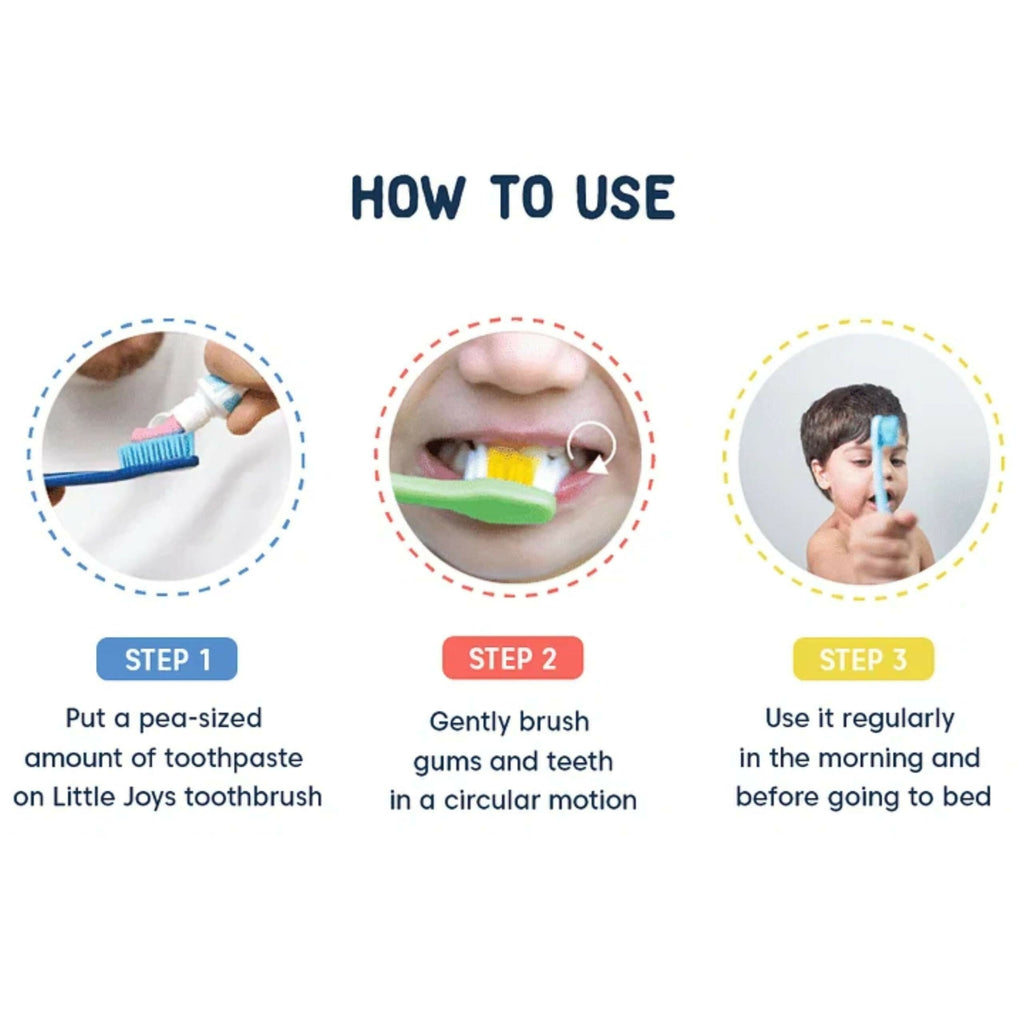 HOW TO USE

STEP 1

Put a pea-sized amount of toothpaste on Little Joys toothbrush

STEP 2

Gently brush gums and teeth in a circular motion

STEP 3

Use it regularly in the morning and before going to bed