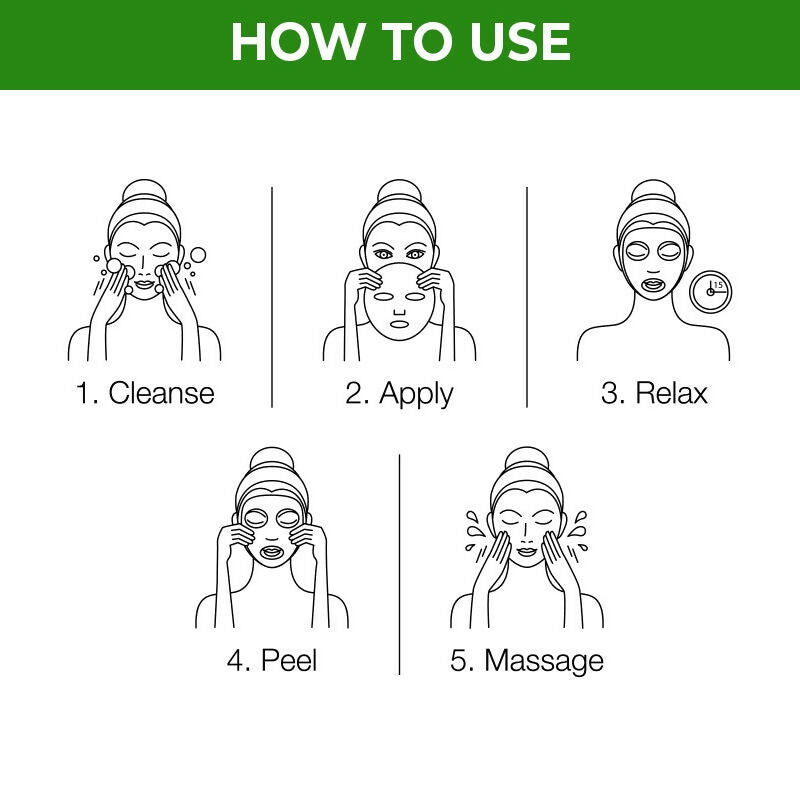 HOW TO USE

1. Cleanse

2. Apply

15

3. Relax

4. Peel

5. Massage