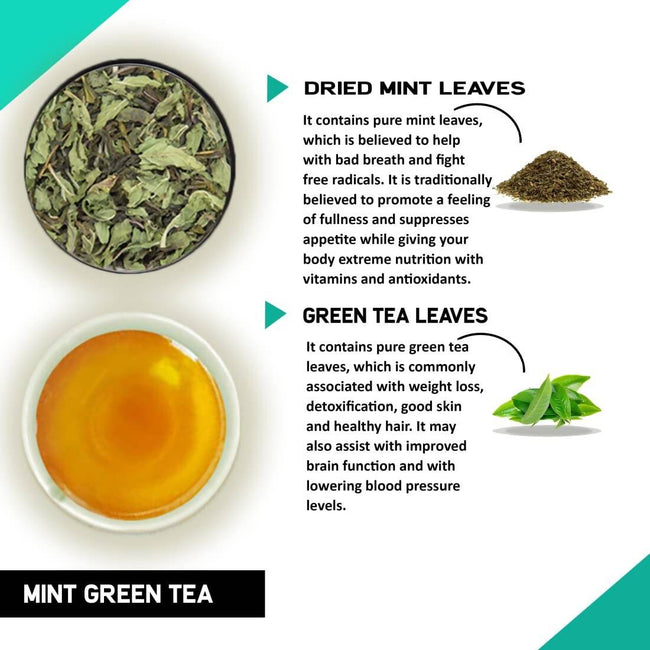 DRIED MINT LEAVES

It contains pure mint leaves, which is believed to help with bad breath and fight free radicals. It is traditionally believed to promote a feeling of fullness and suppresses appetite while giving your body extreme nutrition with vitamins and antioxidants.

GREEN TEA LEAVES

It contains pure green tea leaves, which is commonly associated with weight loss, detoxification, good skin and healthy hair. It may also assist with improved brain function and with lowering blood pressure levels.

MINT GREEN TEA