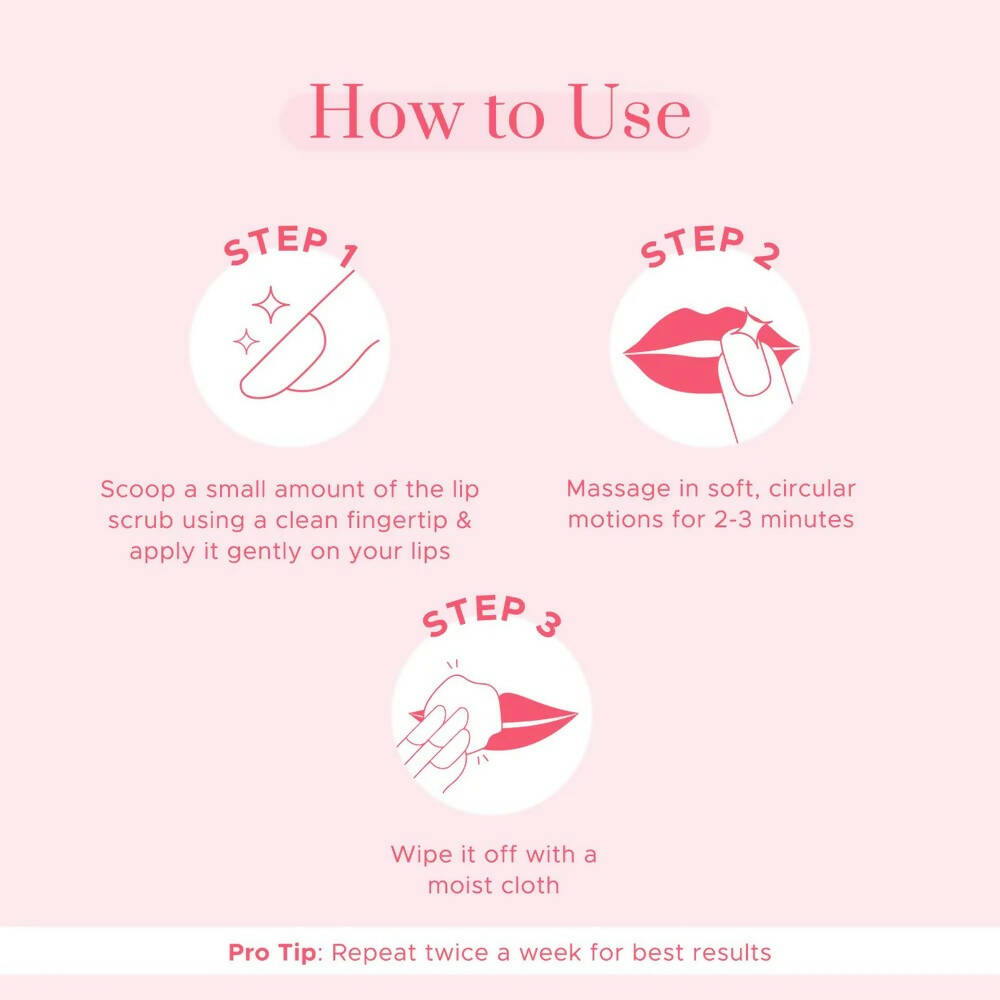 How to Use

STEP 1

Scoop a small amount of the lip scrub using a clean fingertip & apply it gently on your lips

STEP 2

Massage in soft, circular motions for 2-3 minutes

STEP 3

Wipe it off with a moist cloth

Pro Tip: Repeat twice a week for best results