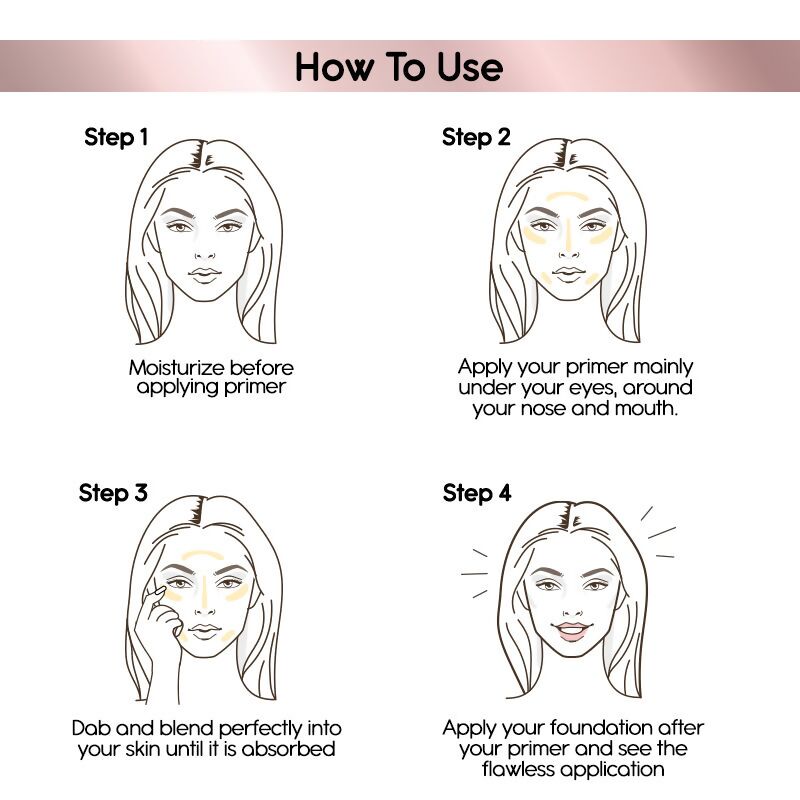 How To Use

Step 1

Moisturize before applying primer

Step 2

Apply your primer mainly under your eyes, around your nose and mouth.

Step 3

Dab and blend perfectly into your skin until it is absorbed

Step 4

Apply your foundation after your primer and see the flawless application