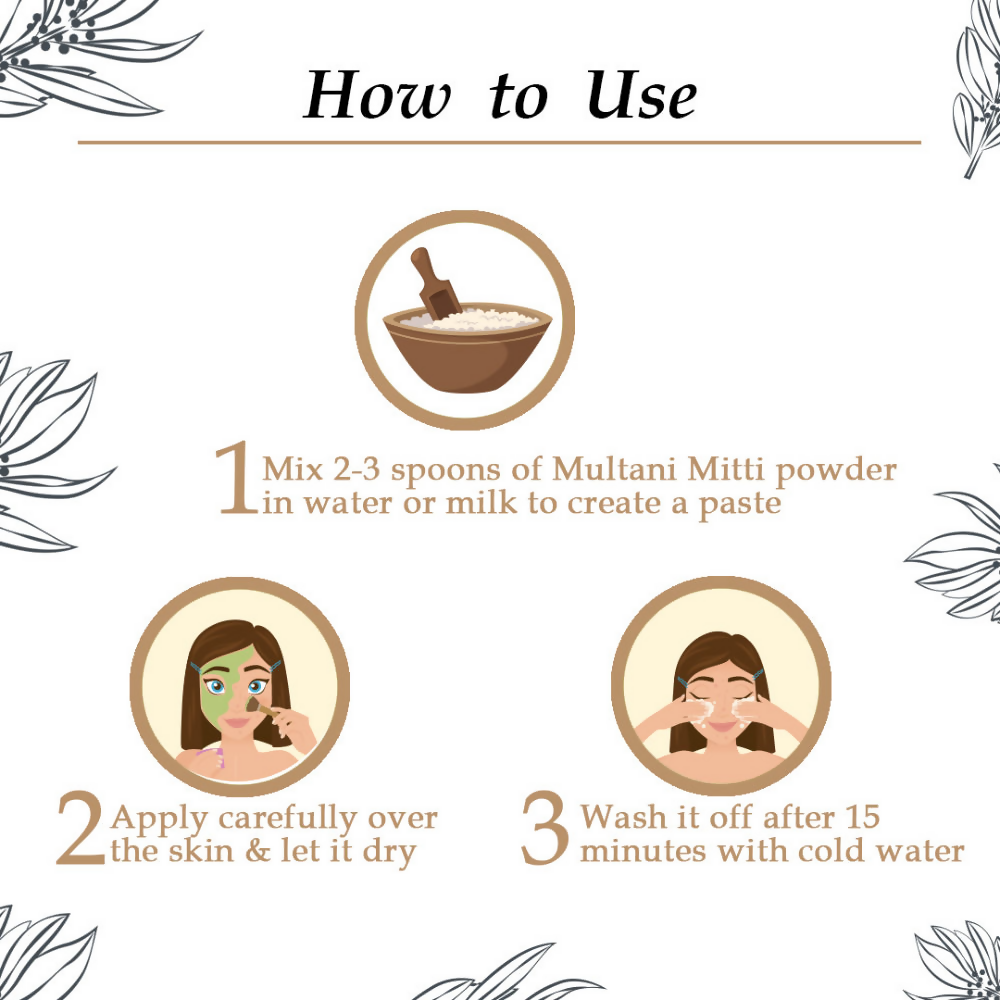 How to Use

1 Mix 2-3 spoons of Multani Mitti powder in water or milk to create a paste

2 Apply carefully over the skin & let it dry

3 Wash it off after 15 minutes with cold water