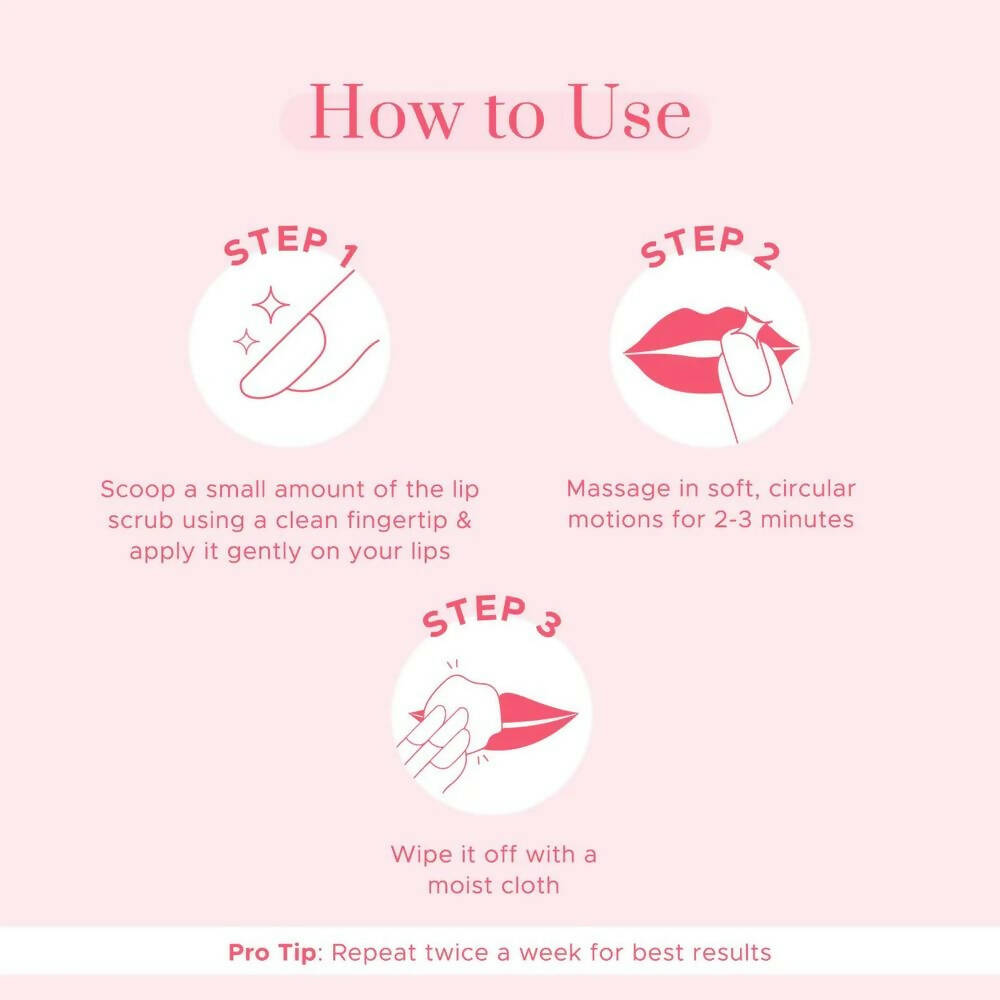 How to Use

STEP 1

Scoop a small amount of the lip scrub using a clean fingertip & apply it gently on your lips

STEP 2

Massage in soft, circular motions for 2-3 minutes

STEP 3

Wipe it off with a moist cloth

Pro Tip: Repeat twice a week for best results