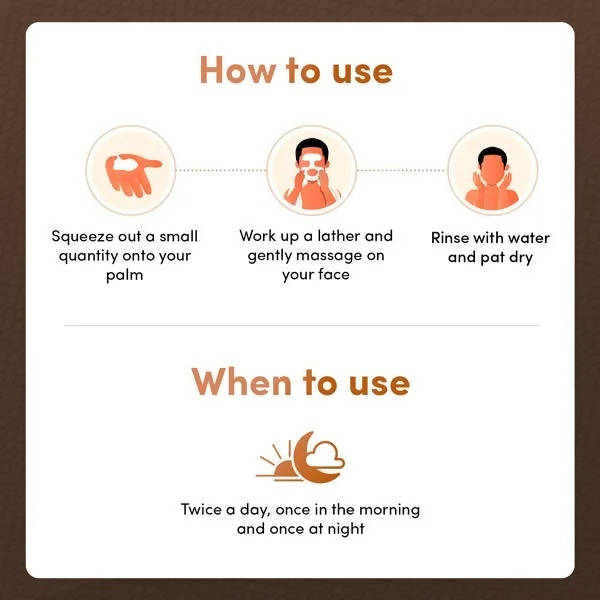 How to use

Squeeze out a small quantity onto your palm

Work up a lather and gently massage on your face

Rinse with water and pat dry

When to use

Twice a day, once in the morning and once at night