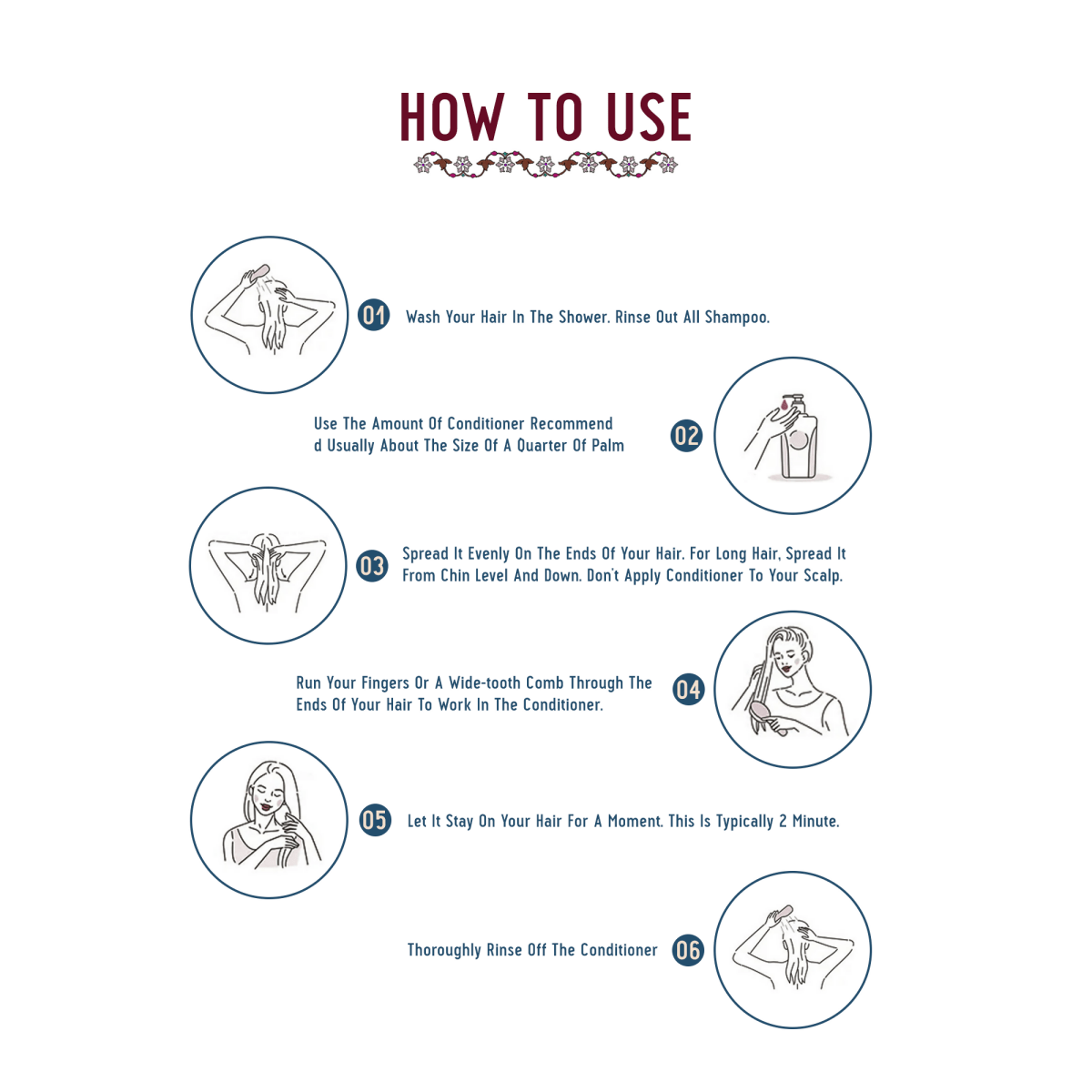 HOW TO USE

01 Wash Your Hair In The Shower. Rinse Out All Shampoo.

Use The Amount Of Conditioner Recommend d Usually About The Size Of A Quarter Of Palm 02

03 Spread It Evenly On The Ends Of Your Hair. For Long Hair, Spread It From Chin Level And Down. Don't Apply Conditioner To Your Scalp.

Run Your Fingers Or A Wide-tooth Comb Through The Ends Of Your Hair To Work In The Conditioner. 04

05 Let It Stay On Your Hair For A Moment. This Is Typically 2 Minute.

Thoroughly Rinse Off The Conditioner 06