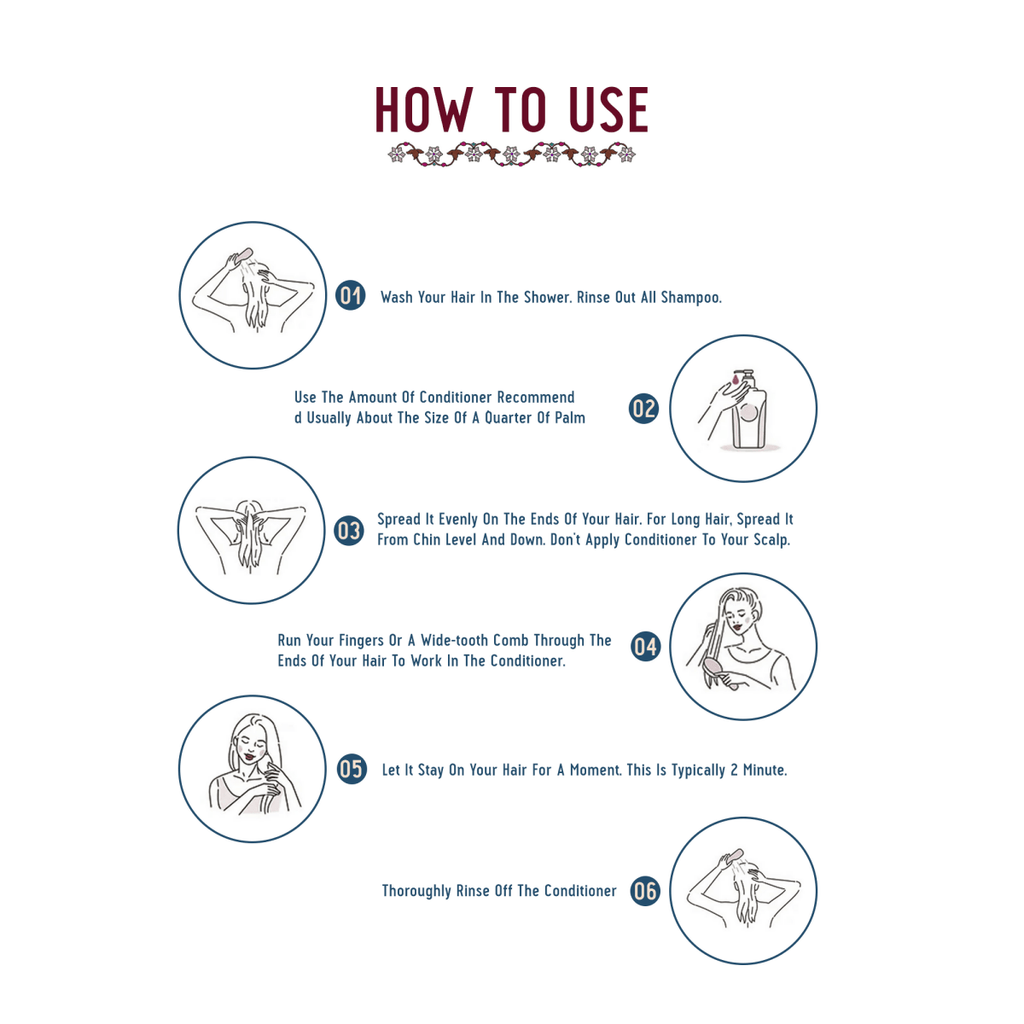 HOW TO USE

01 Wash Your Hair In The Shower. Rinse Out All Shampoo.

Use The Amount Of Conditioner Recommend d Usually About The Size Of A Quarter Of Palm 02

03 Spread It Evenly On The Ends Of Your Hair. For Long Hair, Spread It From Chin Level And Down. Don't Apply Conditioner To Your Scalp.

Run Your Fingers Or A Wide-tooth Comb Through The Ends Of Your Hair To Work In The Conditioner. 04

05 Let It Stay On Your Hair For A Moment. This Is Typically 2 Minute.

Thoroughly Rinse Off The Conditioner 06