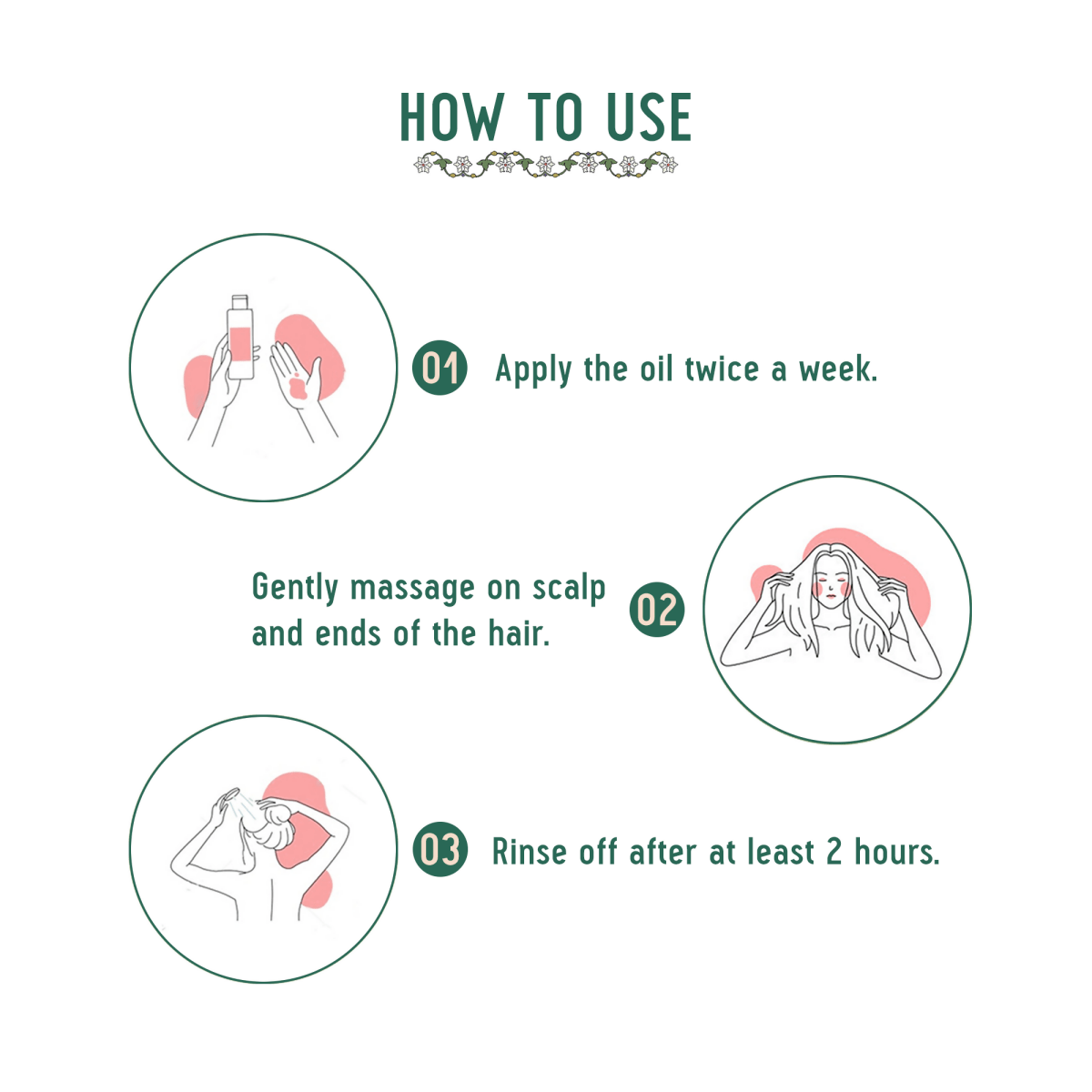 HOW TO USE

01 Apply the oil twice a week.

Gently massage on scalp and ends of the hair. 02

03 Rinse off after at least 2 hours.