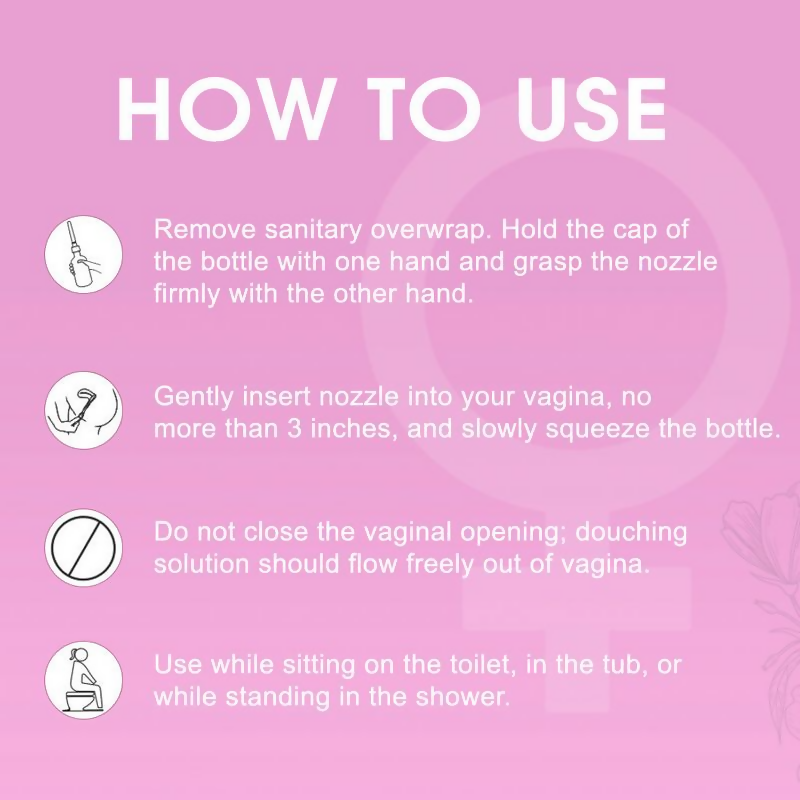 HOW TO USE

Remove sanitary overwrap. Hold the cap of the bottle with one hand and grasp the nozzle firmly with the other hand.

Gently insert nozzle into your vagina, no more than 3 inches, and slowly squeeze the bottle.

Do not close the vaginal opening; douching solution should flow freely out of vagina.

Use while sitting on the toilet, in the tub, or while standing in the shower.