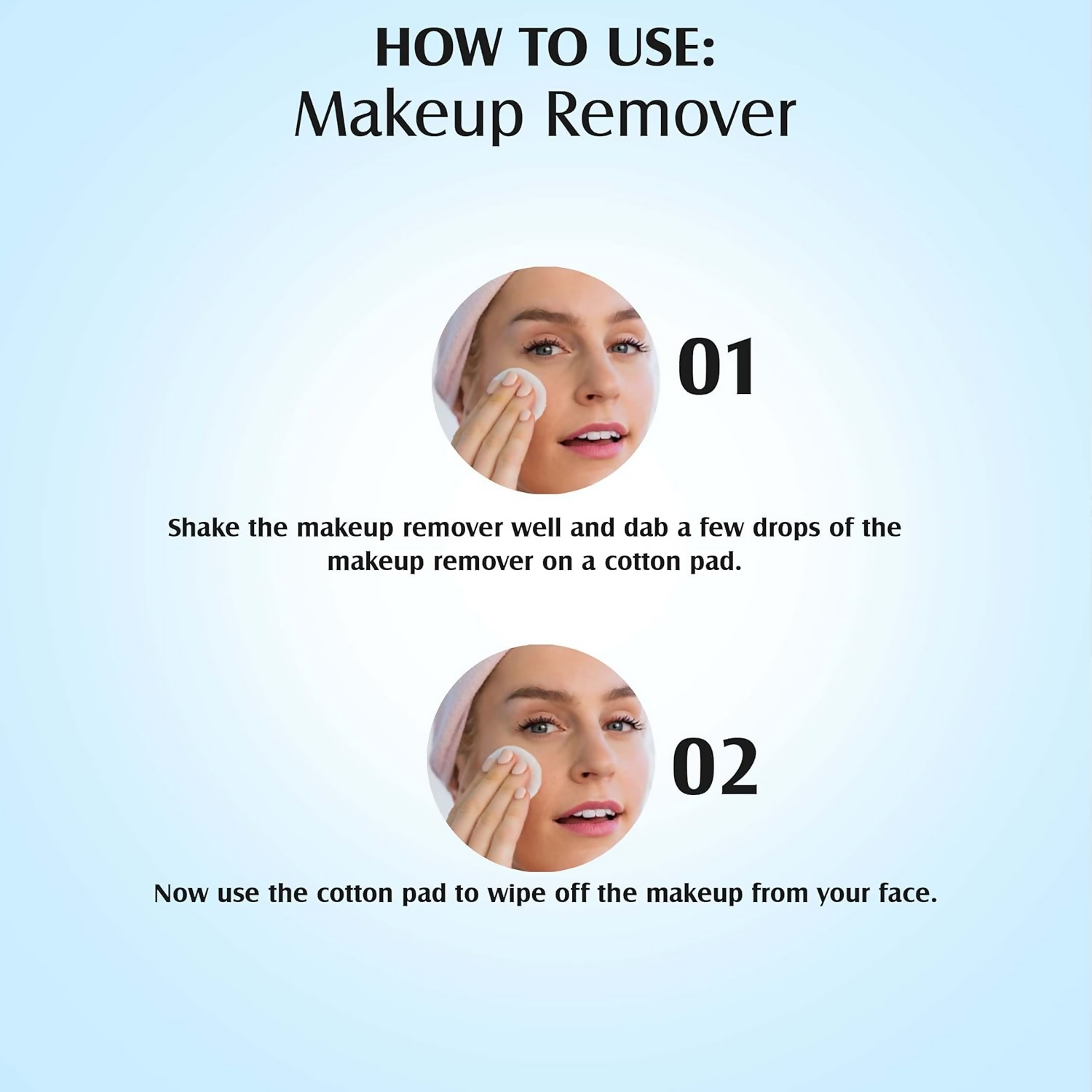 HOW TO USE:
Makeup Remover

01

Shake the makeup remover well and dab a few drops of the makeup remover on a cotton pad.

02

Now use the cotton pad to wipe off the makeup from your face.