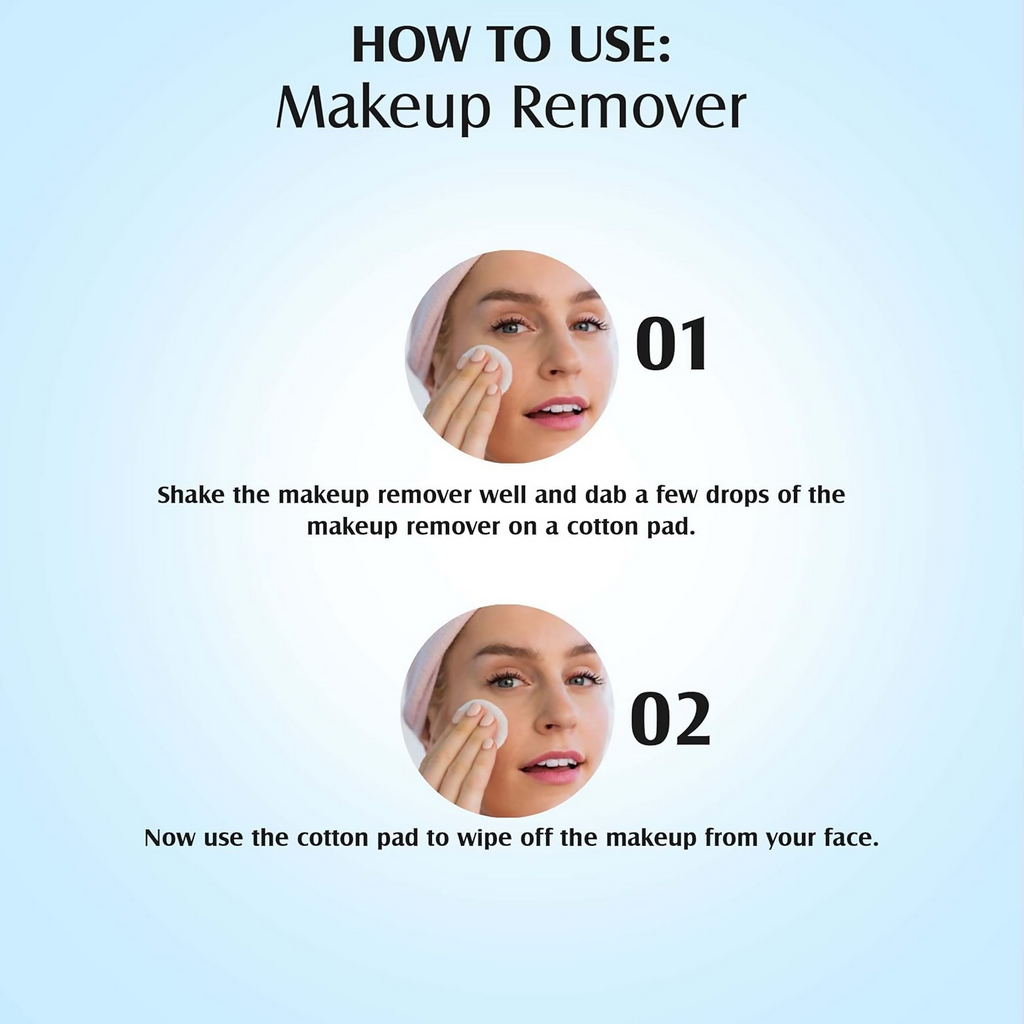 HOW TO USE:
Makeup Remover

01

Shake the makeup remover well and dab a few drops of the makeup remover on a cotton pad.

02

Now use the cotton pad to wipe off the makeup from your face.