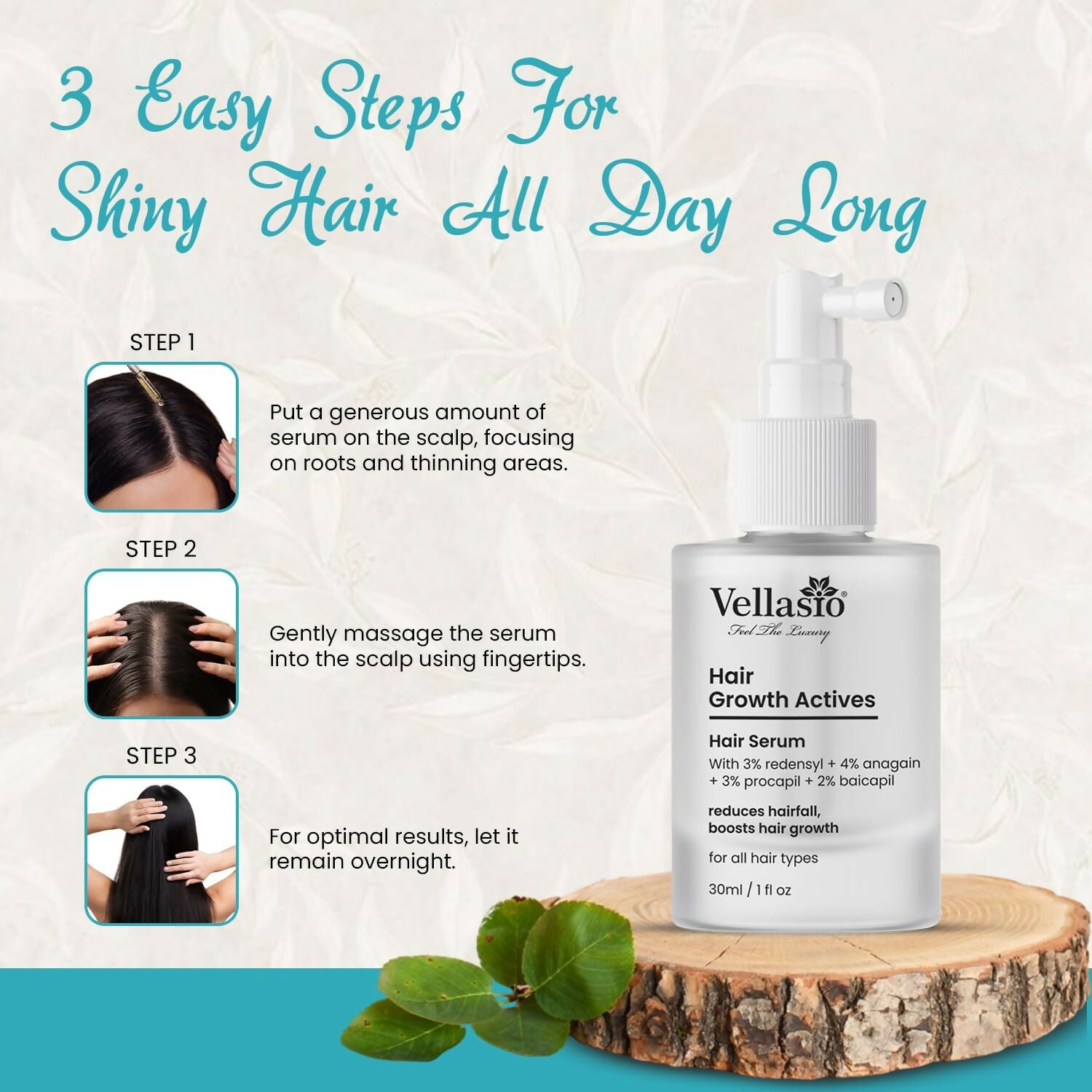 3 Easy Steps For Shiny Hair All Day Long

STEP 1

Put a generous amount of serum on the scalp, focusing on roots and thinning areas.

STEP 2

Gently massage the serum into the scalp using fingertips.

STEP 3

For optimal results, let it remain overnight.

Vellasio®
Feel The Luxury

Hair Growth Actives

Hair Serum
With 3% redensyl + 4% anagain + 3% procapil + 2% baicapil

reduces hairfall, boosts hair growth

for all hair types

30ml / 1 fl oz