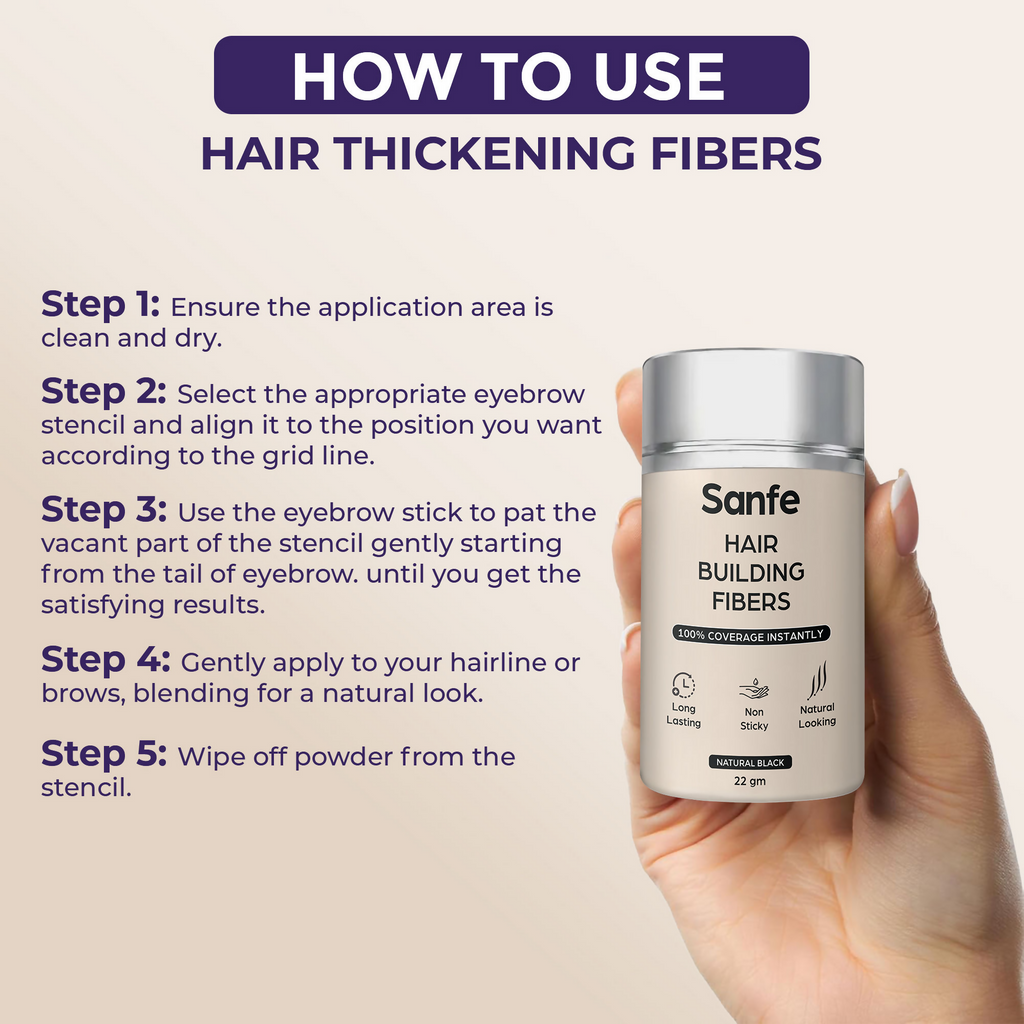 HOW TO USE
HAIR THICKENING FIBERS

Step 1: Ensure the application area is clean and dry.

Step 2: Select the appropriate eyebrow stencil and align it to the position you want according to the grid line.

Step 3: Use the eyebrow stick to pat the vacant part of the stencil gently starting from the tail of eyebrow. until you get the satisfying results.

Step 4: Gently apply to your hairline or brows, blending for a natural look.

Step 5: Wipe off powder from the stencil.

Sanfe
HAIR
BUILDING
FIBERS
100% COVERAGE INSTANTLY
Long Lasting
Non Sticky
Natural Looking
NATURAL BLACK
22 gm