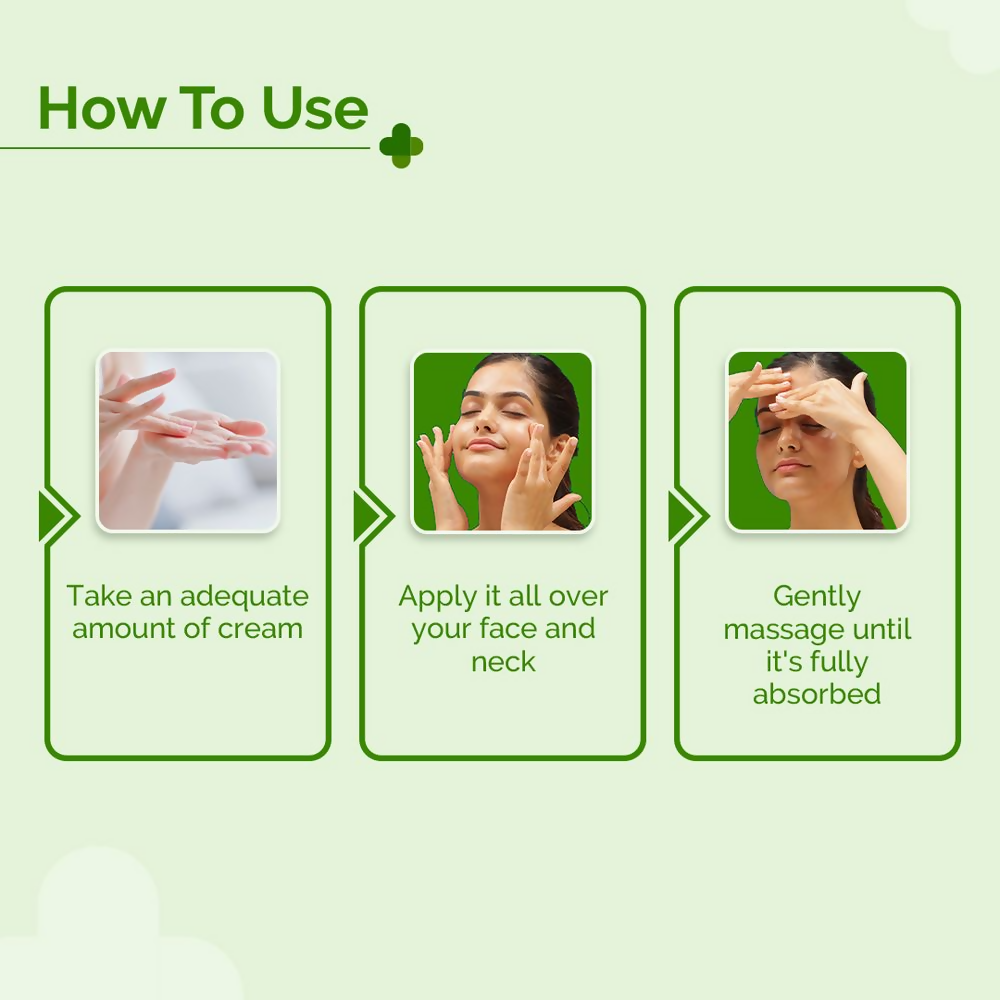 How To Use

Take an adequate amount of cream

Apply it all over your face and neck

Gently massage until it's fully absorbed