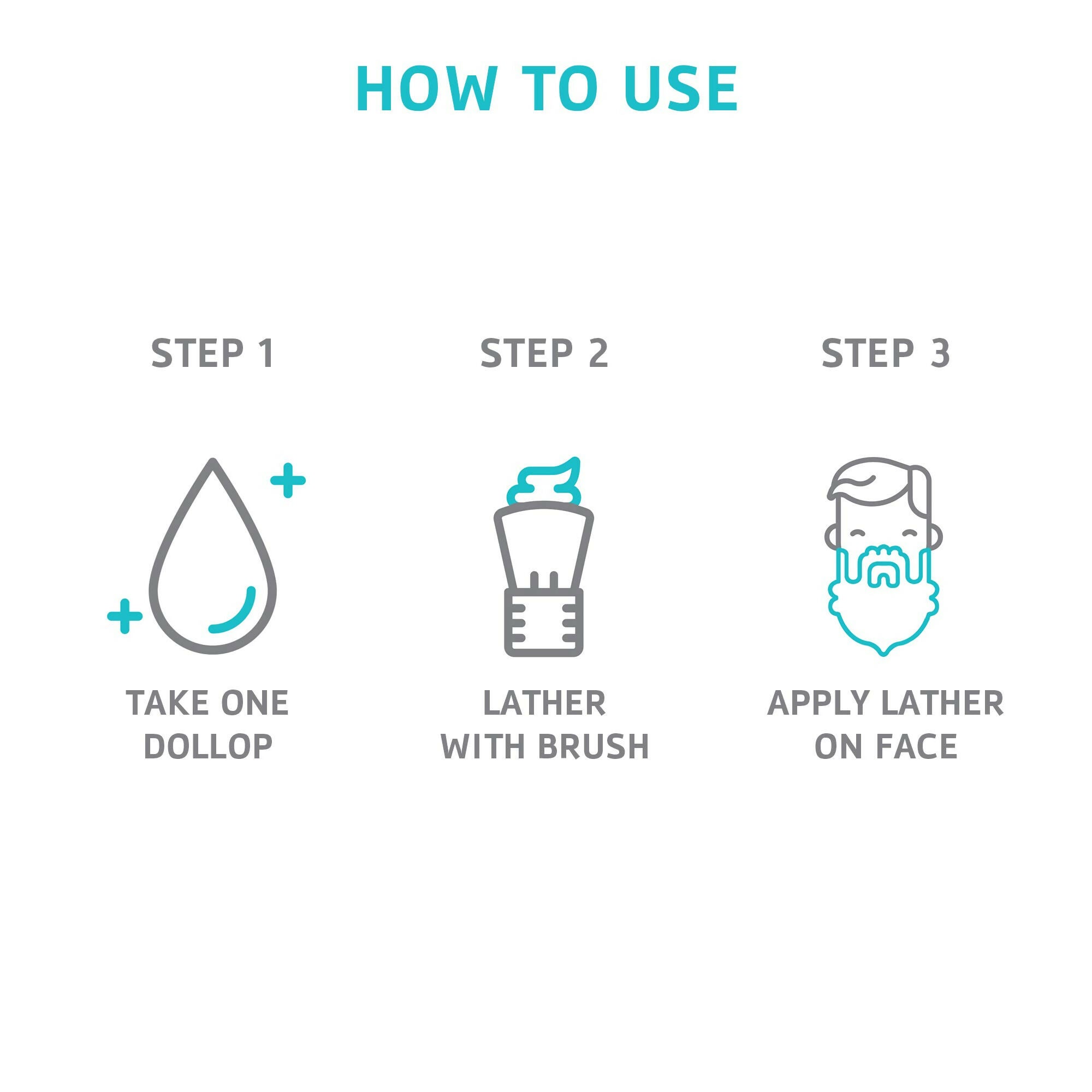 HOW TO USE

STEP 1

TAKE ONE DOLLOP

STEP 2

LATHER WITH BRUSH

STEP 3

APPLY LATHER ON FACE