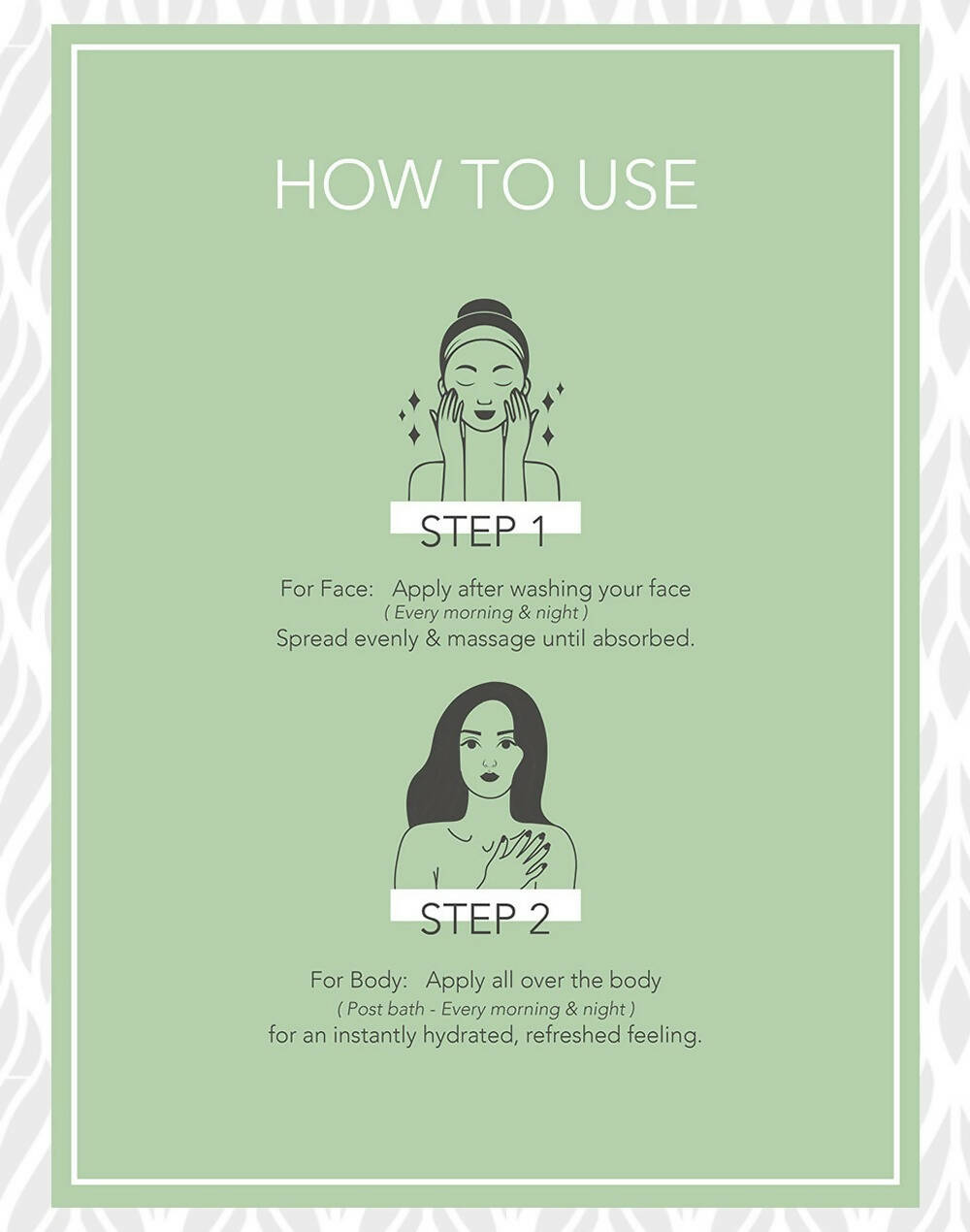 HOW TO USE

STEP 1

For Face: Apply after washing your face
( Every morning & night )
Spread evenly & massage until absorbed.

STEP 2

For Body: Apply all over the body
( Post bath - Every morning & night )
for an instantly hydrated, refreshed feeling.