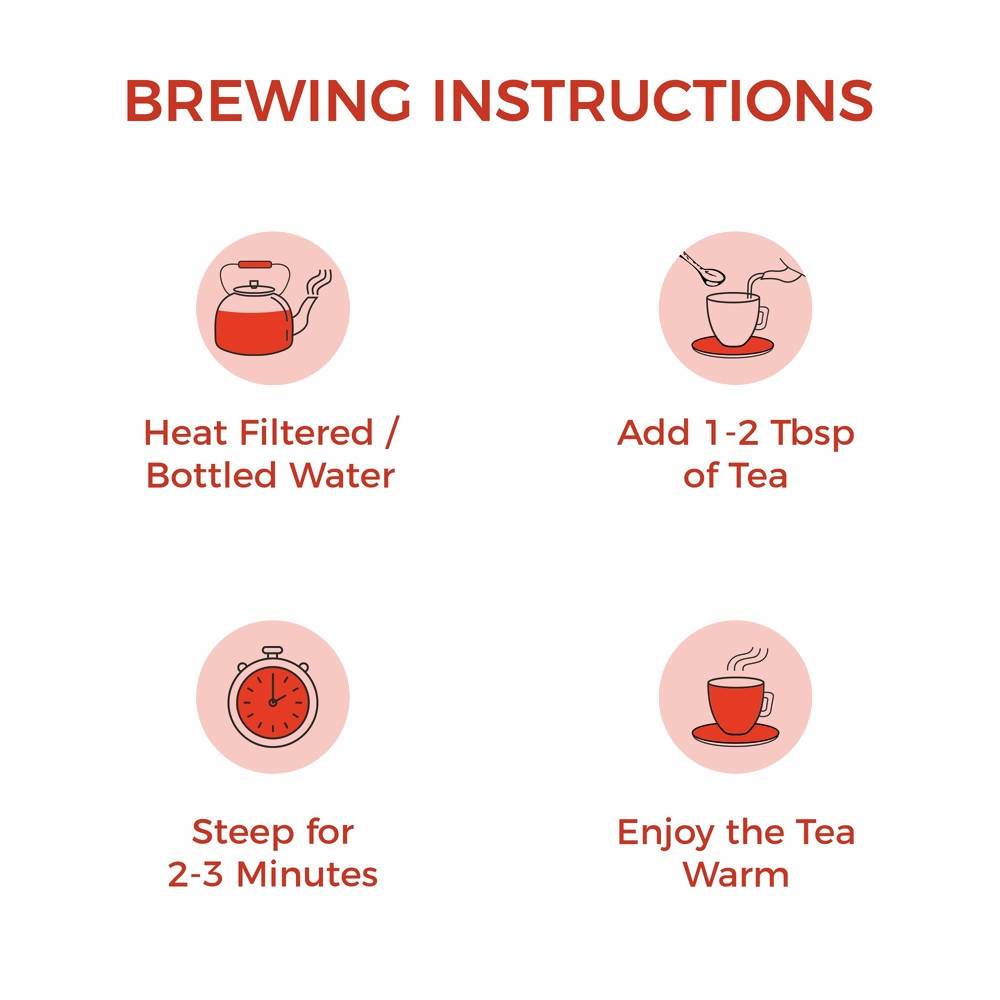 BREWING INSTRUCTIONS

Heat Filtered / Bottled Water

Add 1-2 Tbsp of Tea

Steep for 2-3 Minutes

Enjoy the Tea Warm