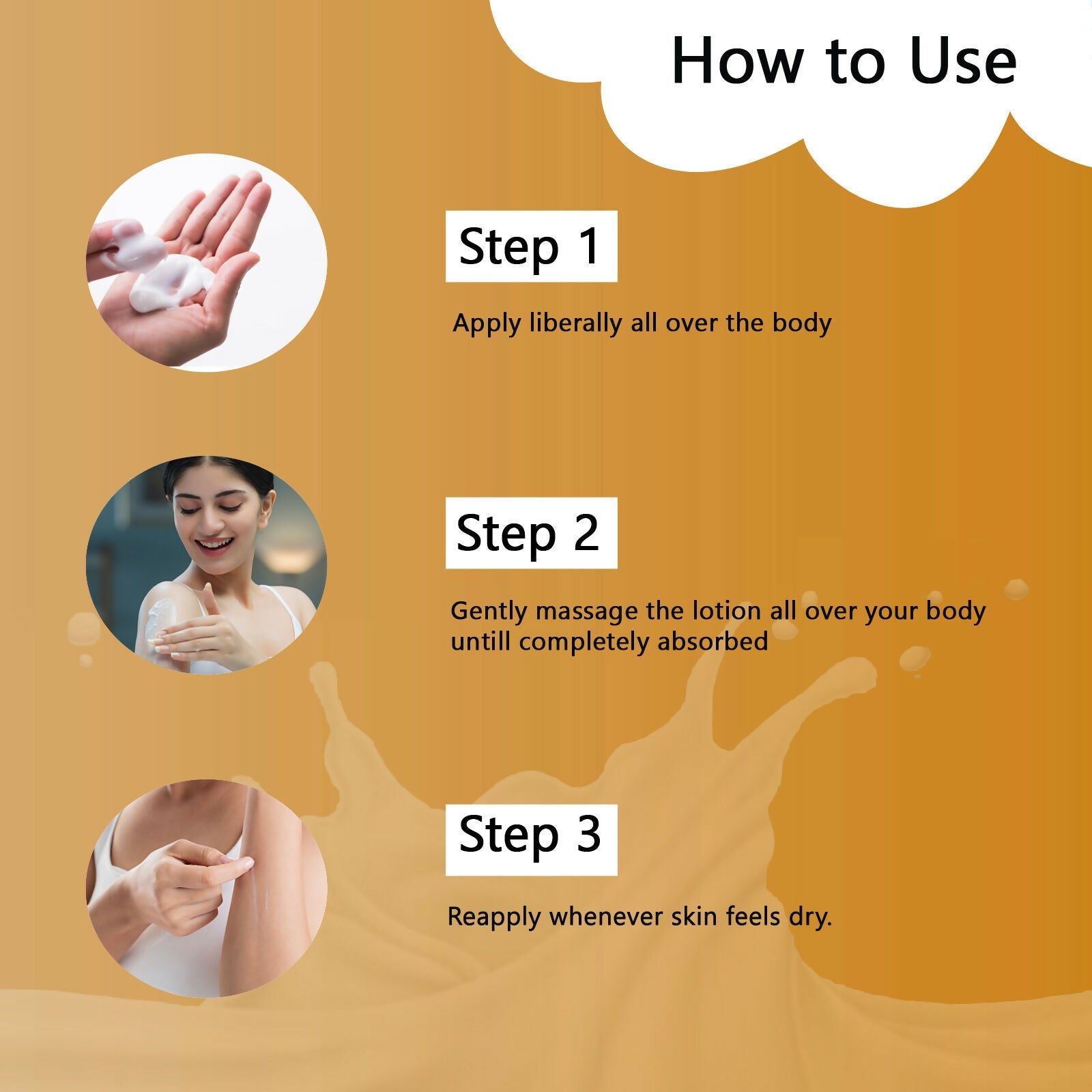 How to Use

Step 1

Apply liberally all over the body

Step 2

Gently massage the lotion all over your body untill completely absorbed

Step 3

Reapply whenever skin feels dry.