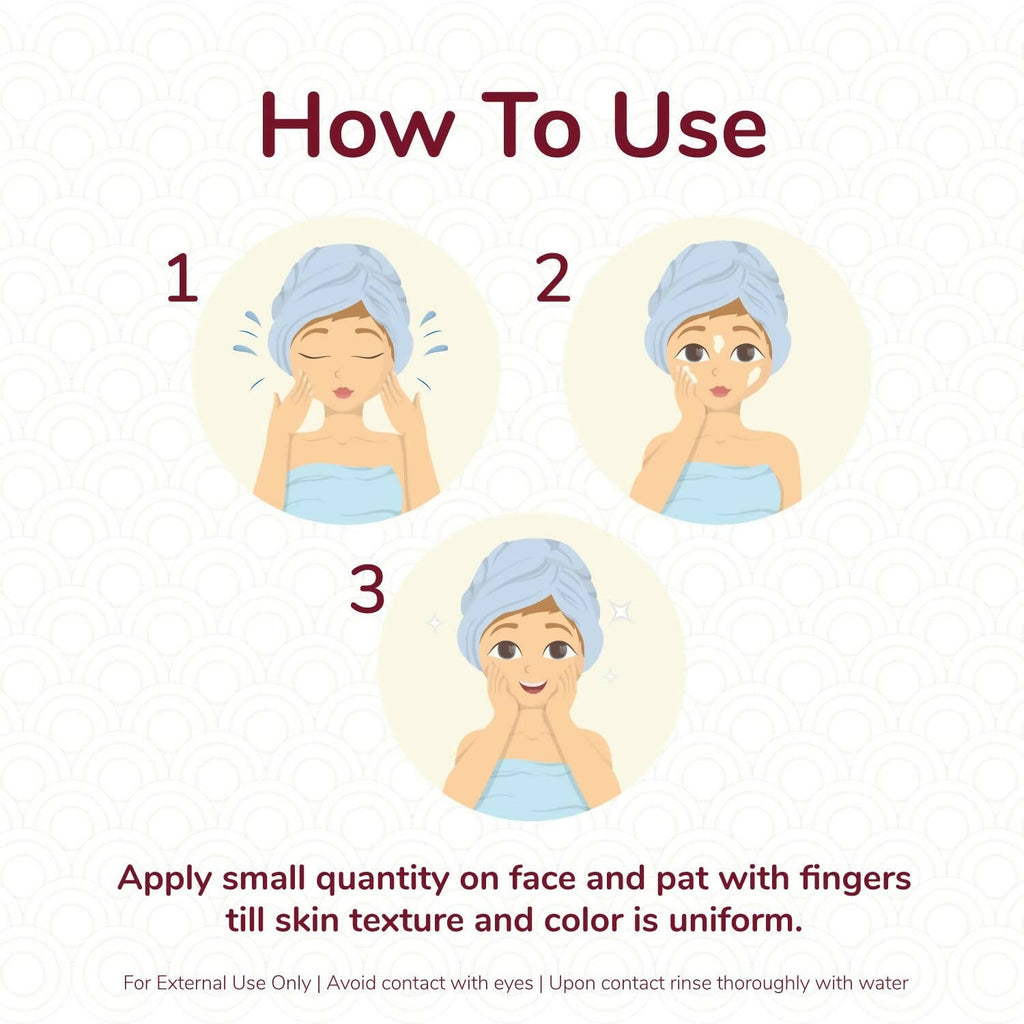 How To Use

1

2

3

Apply small quantity on face and pat with fingers till skin texture and color is uniform.

For External Use Only | Avoid contact with eyes | Upon contact rinse thoroughly with water