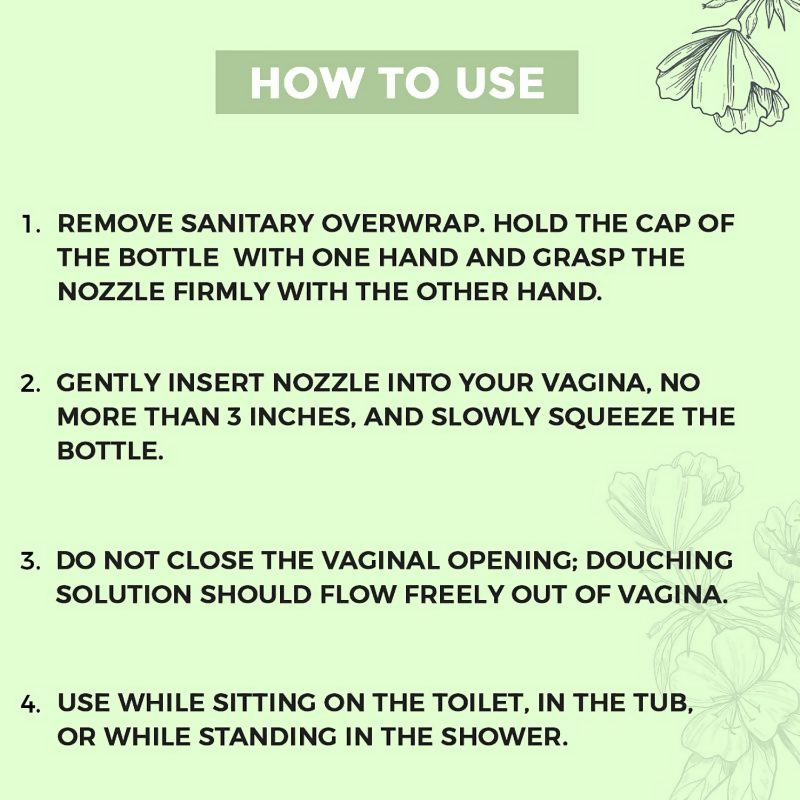 HOW TO USE

1. REMOVE SANITARY OVERWRAP. HOLD THE CAP OF THE BOTTLE WITH ONE HAND AND GRASP THE NOZZLE FIRMLY WITH THE OTHER HAND.

2. GENTLY INSERT NOZZLE INTO YOUR VAGINA, NO MORE THAN 3 INCHES, AND SLOWLY SQUEEZE THE BOTTLE.

3. DO NOT CLOSE THE VAGINAL OPENING; DOUCHING SOLUTION SHOULD FLOW FREELY OUT OF VAGINA.

4. USE WHILE SITTING ON THE TOILET, IN THE TUB, OR WHILE STANDING IN THE SHOWER.