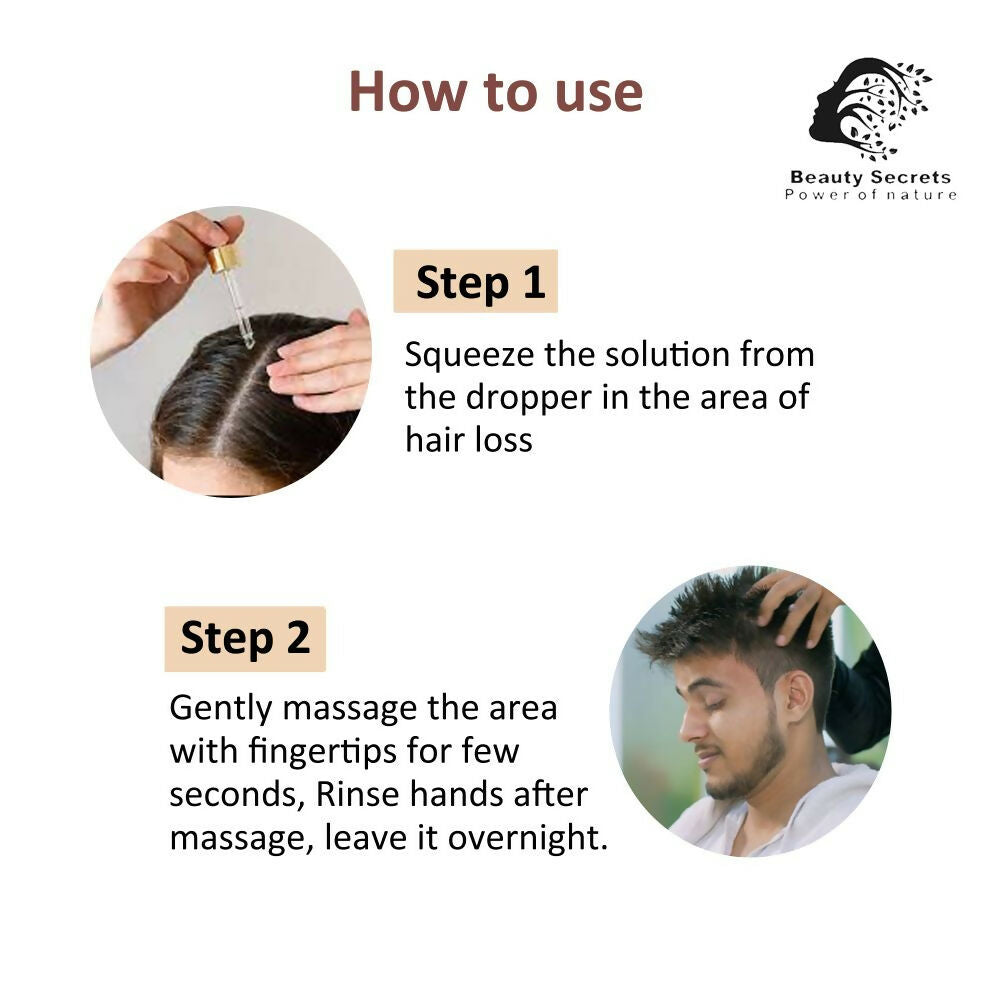 How to use

Beauty Secrets
Power of nature

Step 1

Squeeze the solution from the dropper in the area of hair loss

Step 2

Gently massage the area with fingertips for few seconds, Rinse hands after massage, leave it overnight.