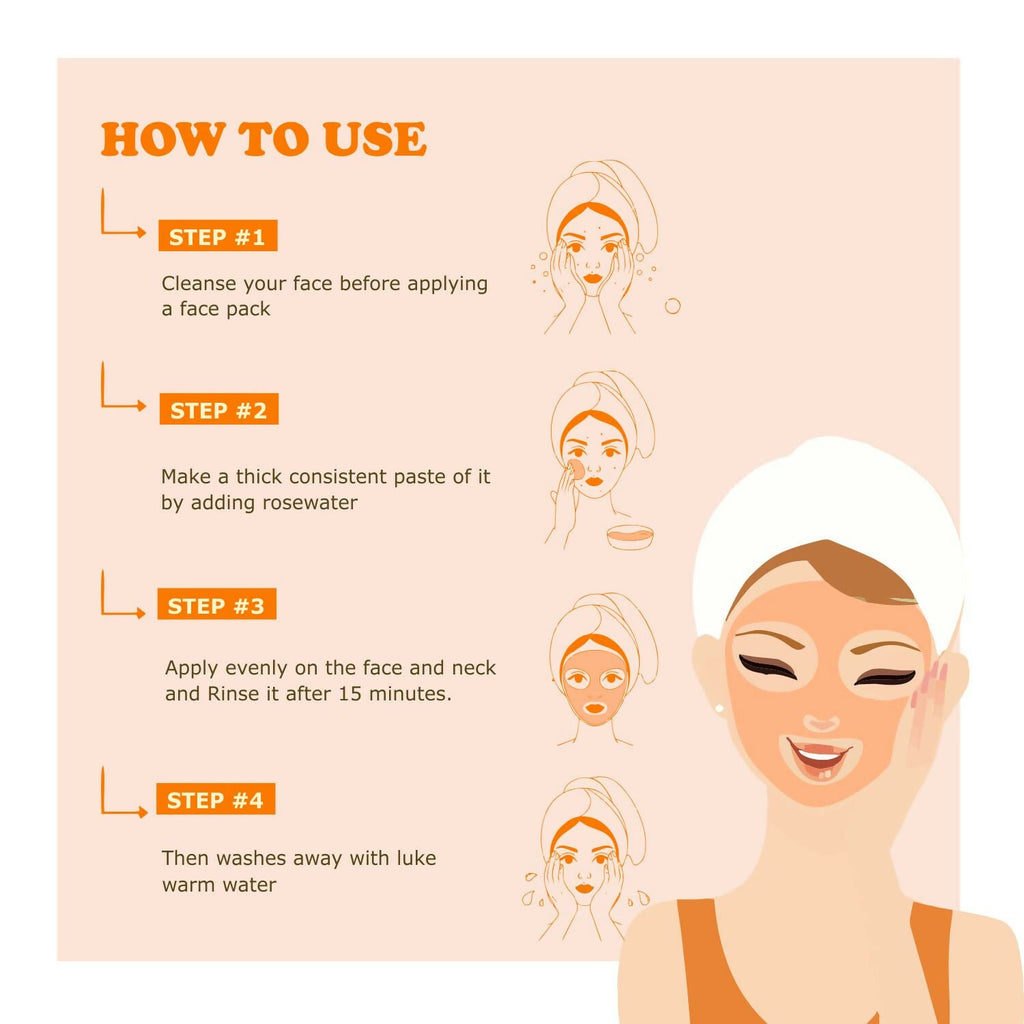 HOW TO USE

STEP #1

Cleanse your face before applying a face pack

STEP #2

Make a thick consistent paste of it by adding rosewater

STEP #3

Apply evenly on the face and neck and Rinse it after 15 minutes.

STEP #4

Then washes away with luke warm water