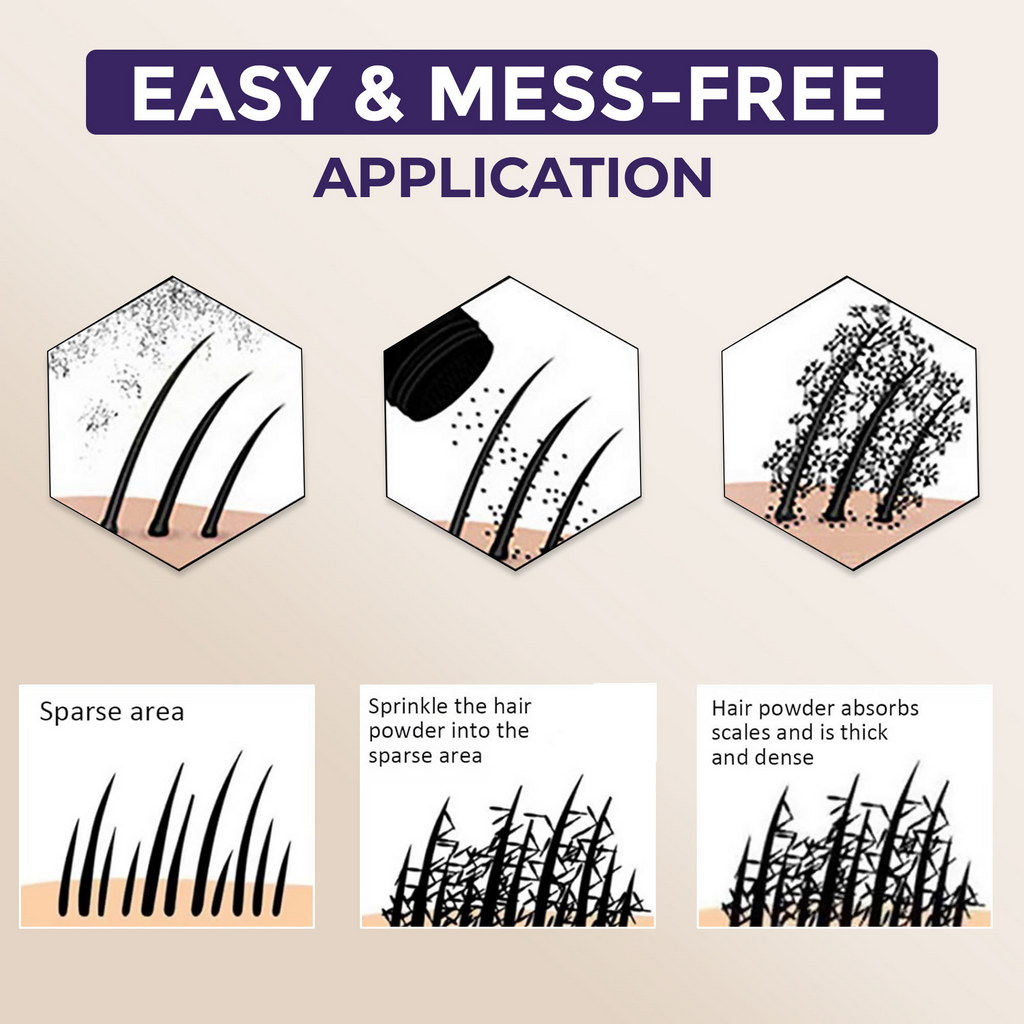 EASY & MESS-FREE
APPLICATION

Sparse area

Sprinkle the hair powder into the sparse area

Hair powder absorbs scales and is thick and dense