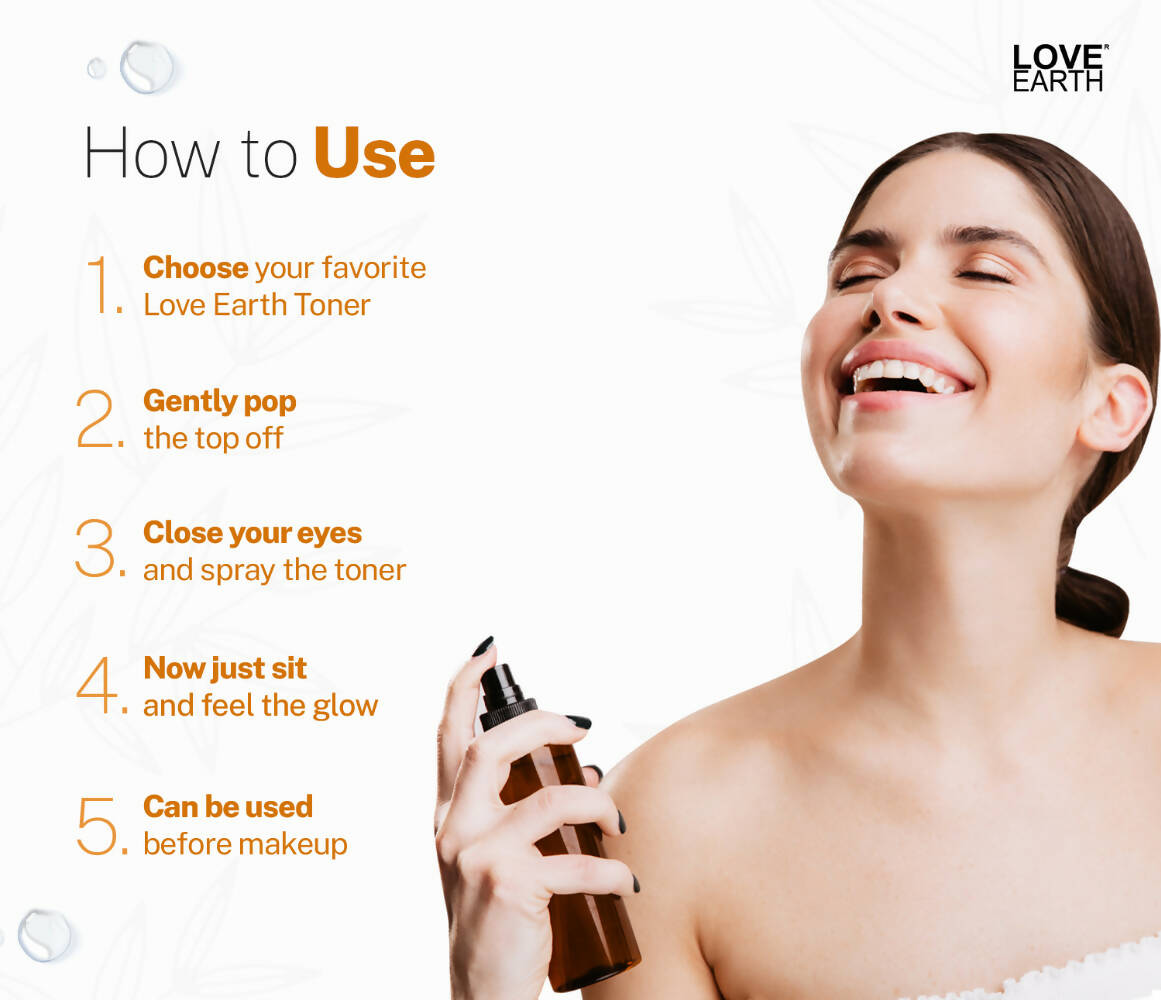 LOVE EARTH

How to Use

1. Choose your favorite Love Earth Toner

2. Gently pop the top off

3. Close your eyes and spray the toner

4. Now just sit and feel the glow

5. Can be used before makeup