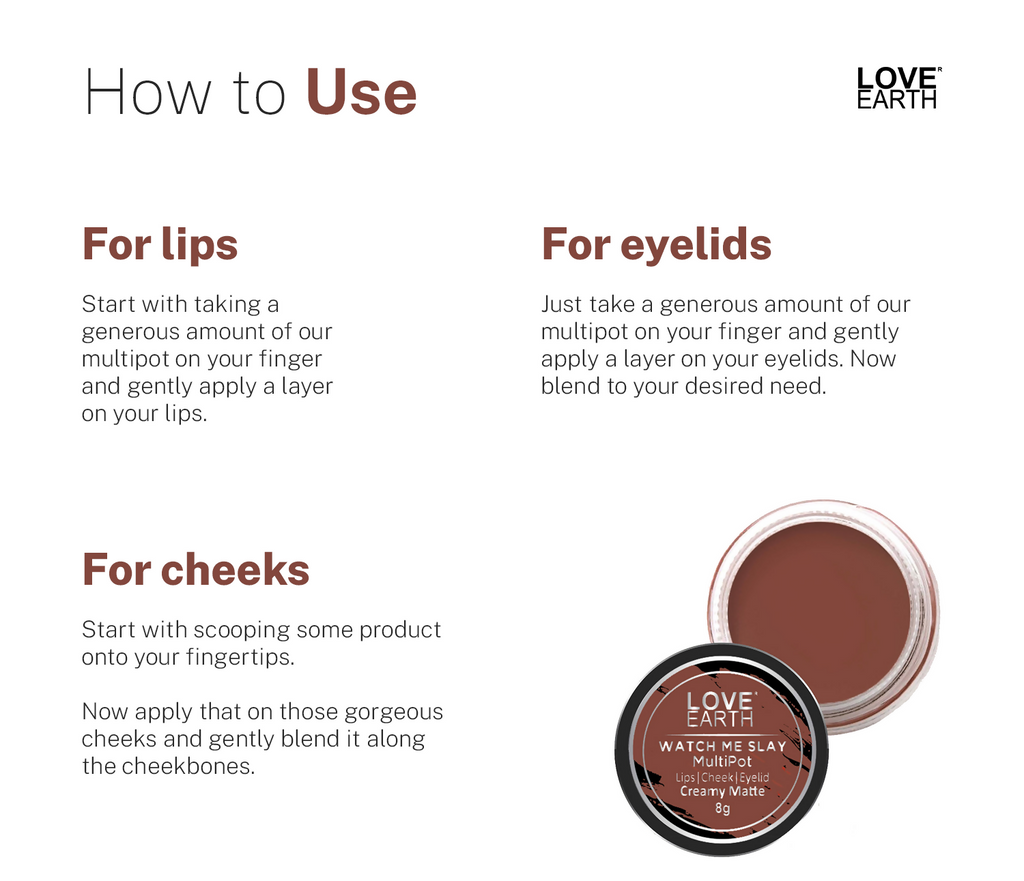 How to Use

LOVE EARTH

For lips

Start with taking a generous amount of our multipot on your finger and gently apply a layer on your lips.

For eyelids

Just take a generous amount of our multipot on your finger and gently apply a layer on your eyelids. Now blend to your desired need.

For cheeks

Start with scooping some product onto your fingertips.

Now apply that on those gorgeous cheeks and gently blend it along the cheekbones.

LOVE EARTH
WATCH ME SLAY
MultiPot
Lips | Cheek | Eyelid
Creamy Matte
8g