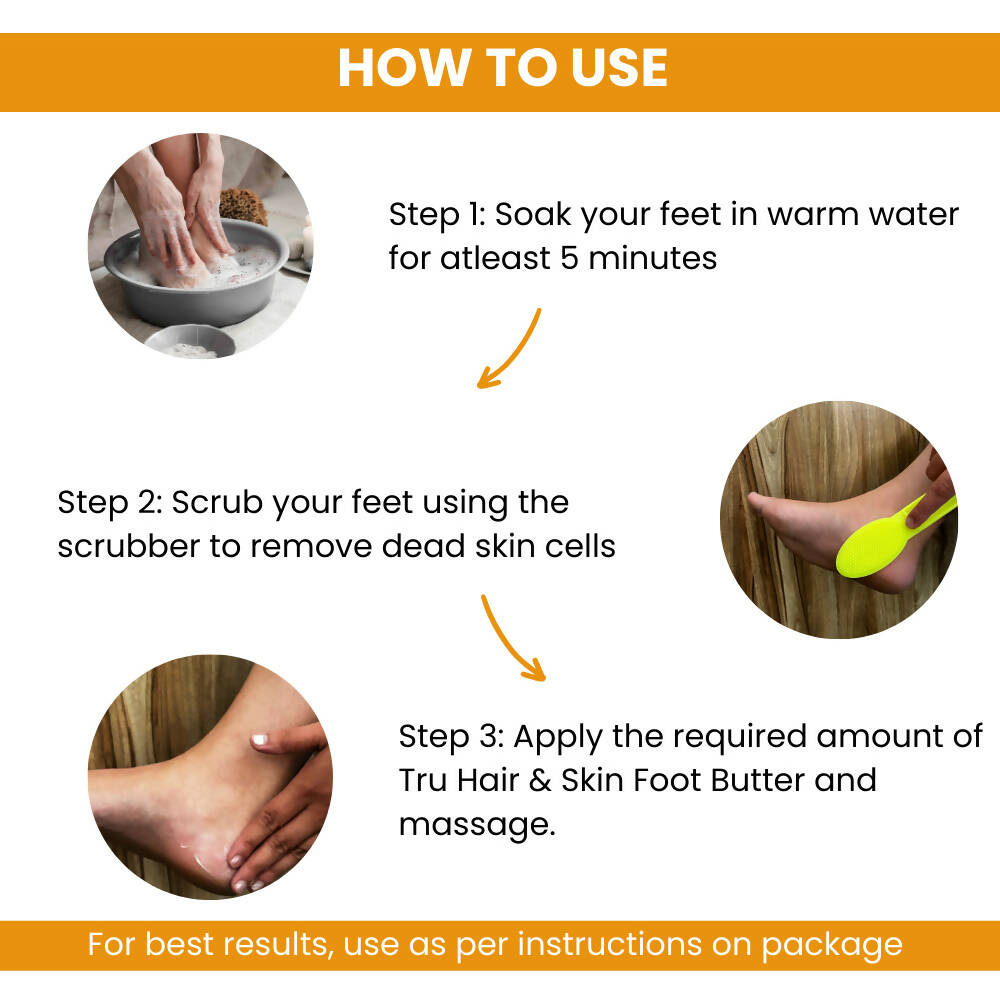 HOW TO USE

Step 1: Soak your feet in warm water for atleast 5 minutes

Step 2: Scrub your feet using the scrubber to remove dead skin cells

Step 3: Apply the required amount of Tru Hair & Skin Foot Butter and massage.

For best results, use as per instructions on package