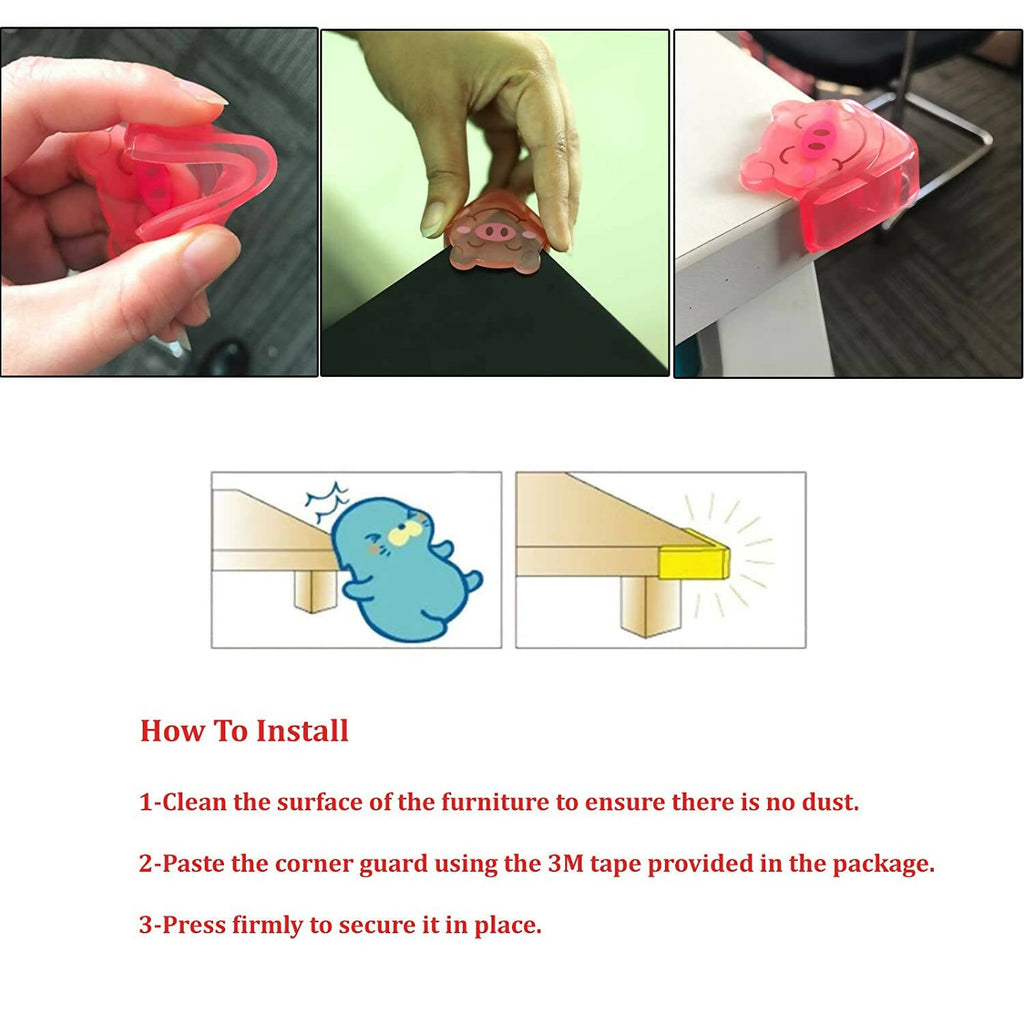 How To Install

1-Clean the surface of the furniture to ensure there is no dust.

2-Paste the corner guard using the 3M tape provided in the package.

3-Press firmly to secure it in place.