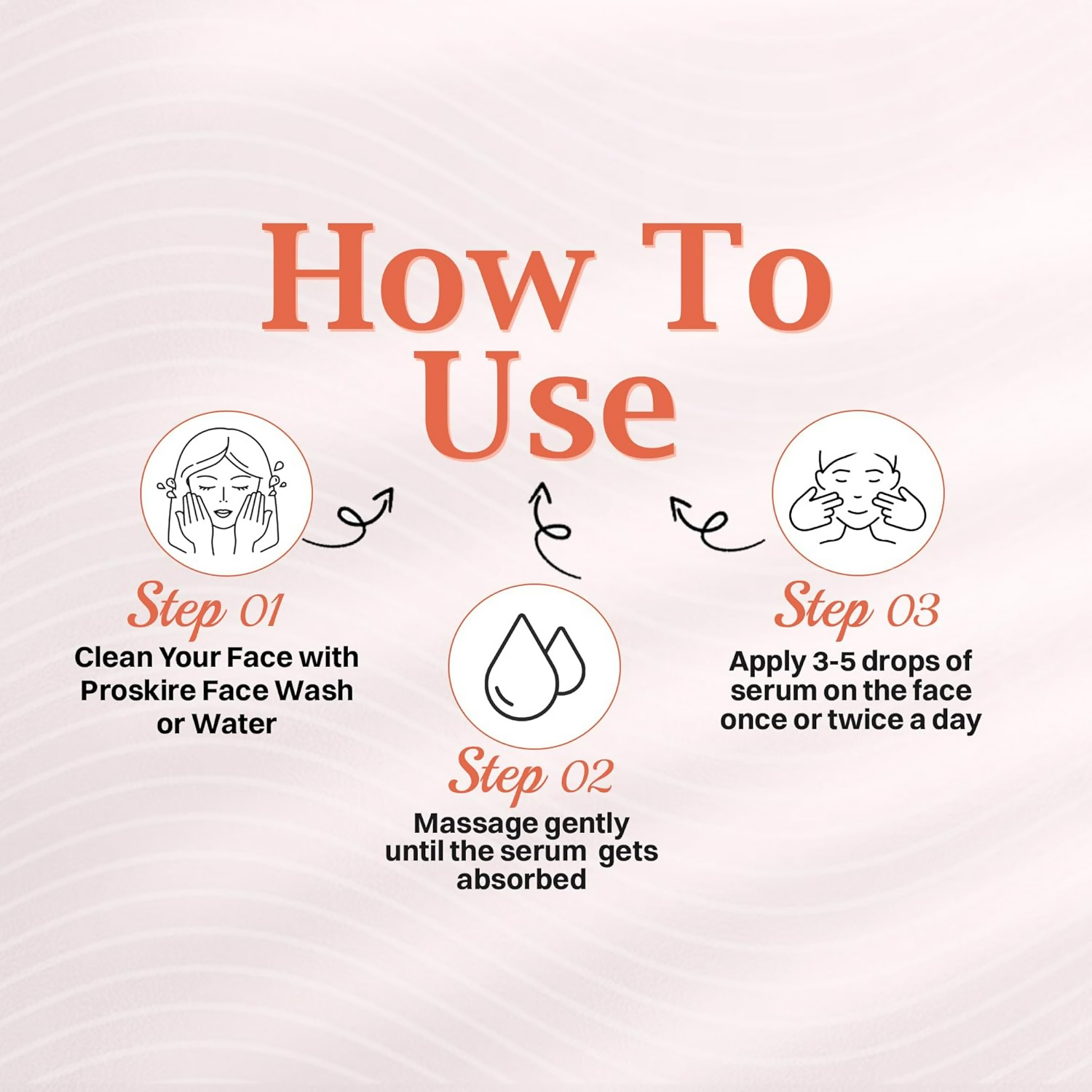 How To Use

Step 01
Clean Your Face with Proskire Face Wash or Water

Step 02
Massage gently until the serum gets absorbed

Step 03
Apply 3-5 drops of serum on the face once or twice a day