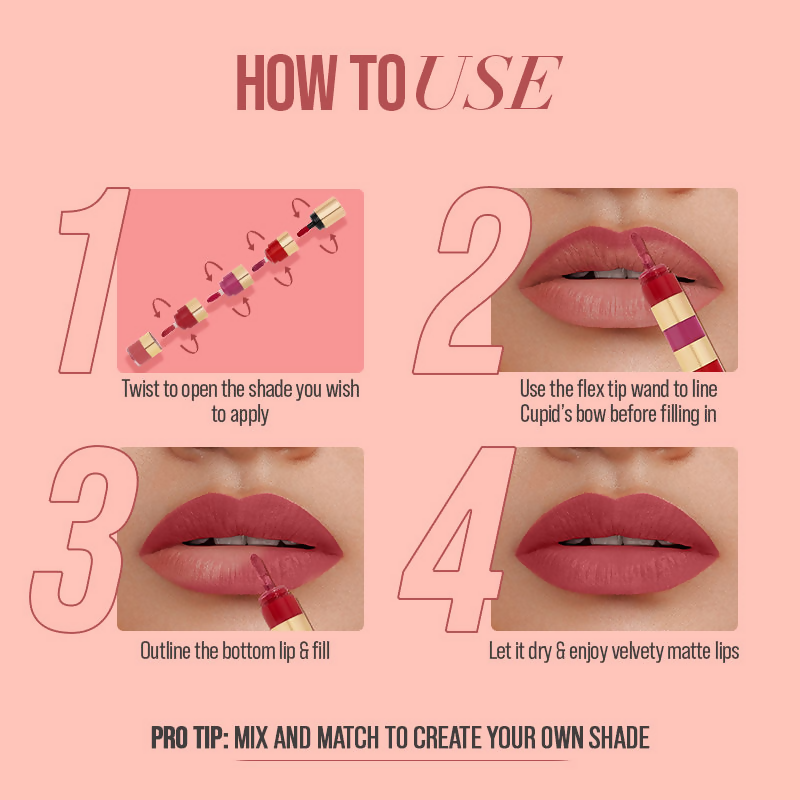 HOW TO USE

1
Twist to open the shade you wish to apply

2
Use the flex tip wand to line Cupid's bow before filling in

3
Outline the bottom lip & fill

4
Let it dry & enjoy velvety matte lips

PRO TIP: MIX AND MATCH TO CREATE YOUR OWN SHADE