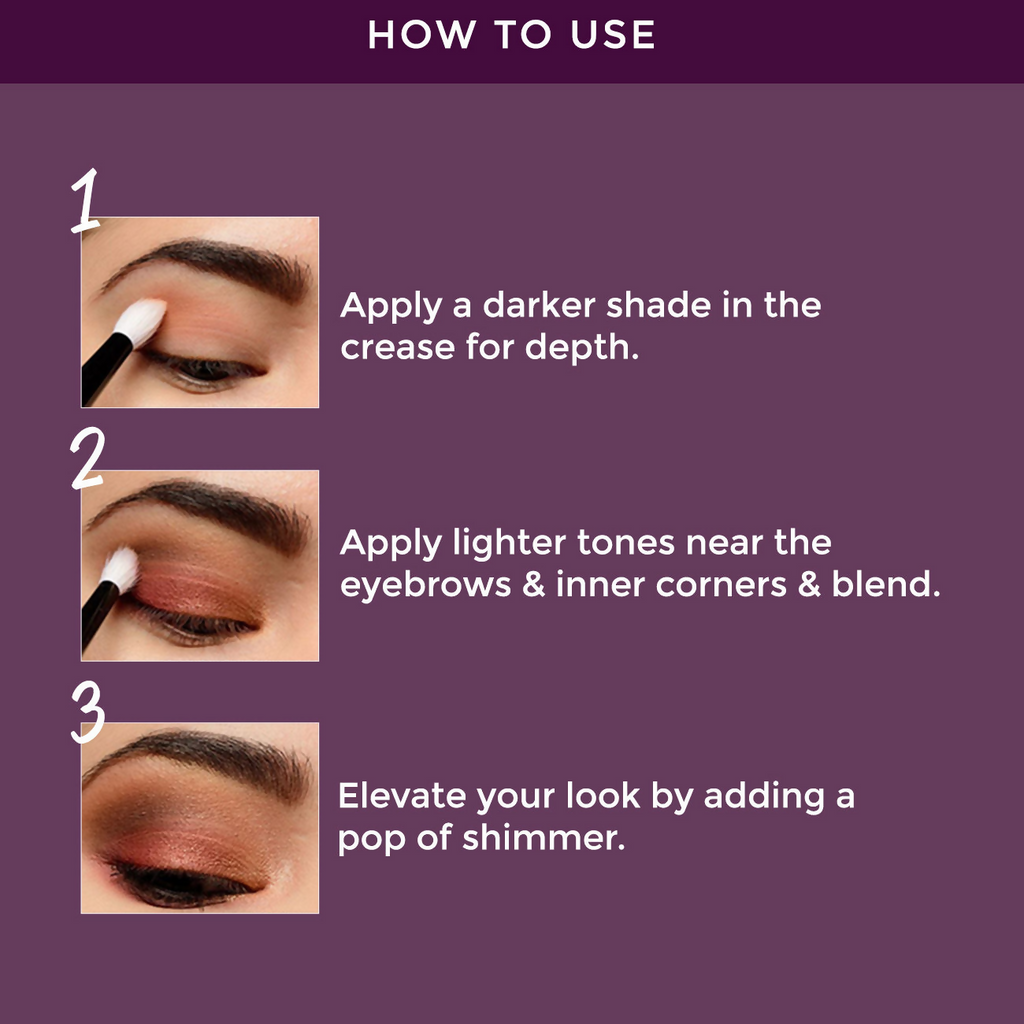 HOW TO USE

1

Apply a darker shade in the crease for depth.

2

Apply lighter tones near the eyebrows & inner corners & blend.

3

Elevate your look by adding a pop of shimmer.