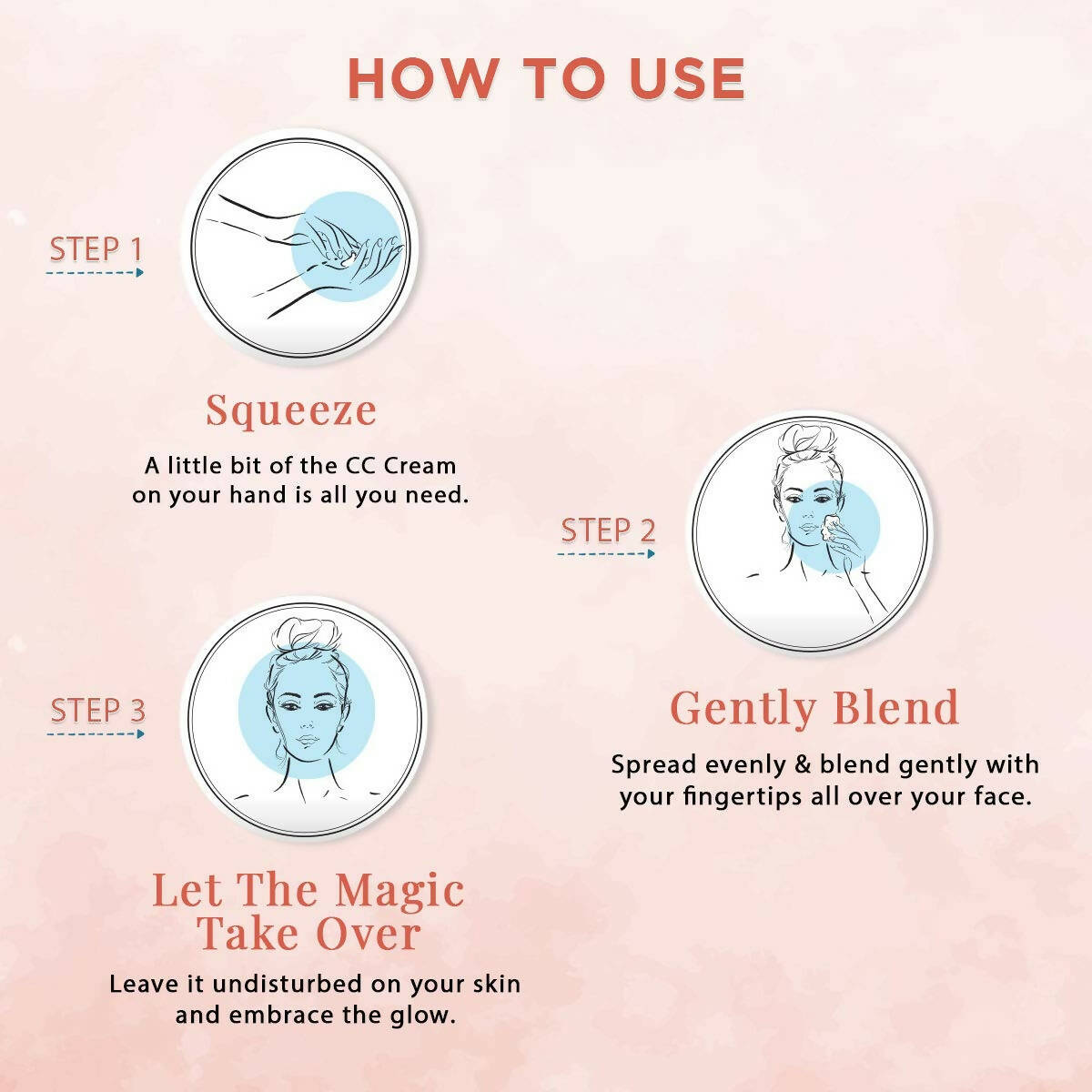 HOW TO USE

STEP 1

Squeeze

A little bit of the CC Cream on your hand is all you need.

STEP 2

Gently Blend

Spread evenly & blend gently with your fingertips all over your face.

STEP 3

Let The Magic Take Over

Leave it undisturbed on your skin and embrace the glow.