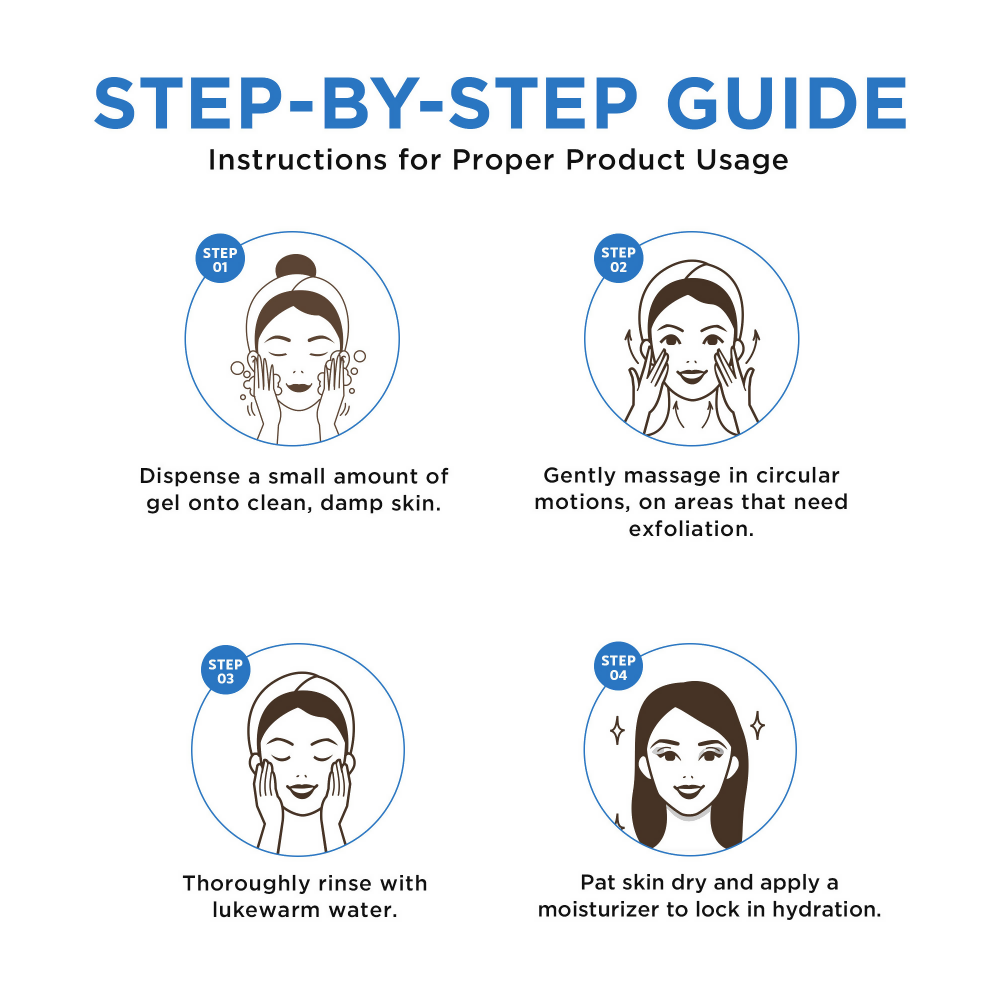 STEP-BY-STEP GUIDE
Instructions for Proper Product Usage

STEP 01

Dispense a small amount of gel onto clean, damp skin.

STEP 02

Gently massage in circular motions, on areas that need exfoliation.

STEP 03

Thoroughly rinse with lukewarm water.

STEP 04

Pat skin dry and apply a moisturizer to lock in hydration.