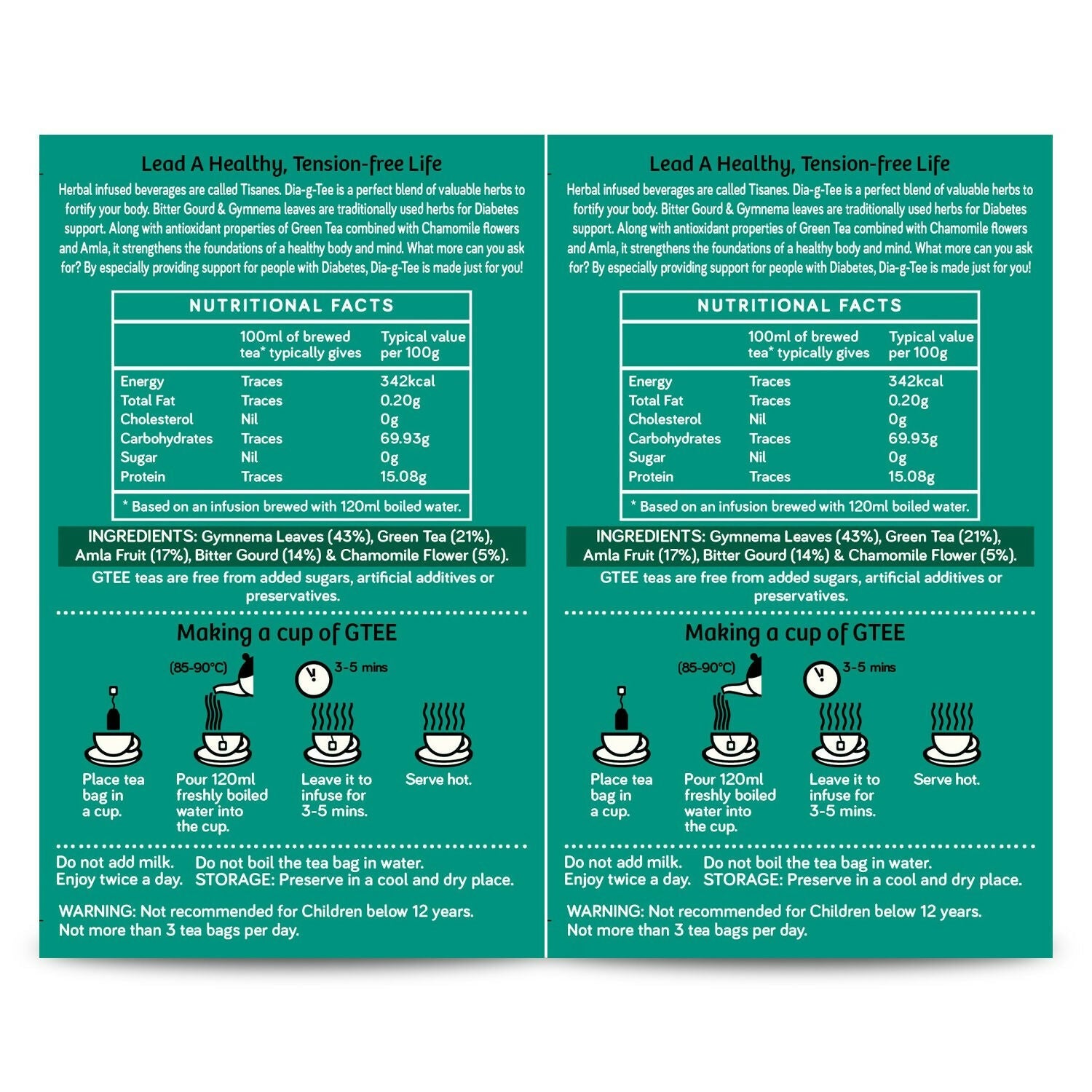 Lead A Healthy, Tension-free Life

Herbal infused beverages are called Tisanes. Dia-g-Tee is a perfect blend of valuable herbs to fortify your body. Bitter Gourd & Gymnema leaves are traditionally used herbs for Diabetes support. Along with antioxidant properties of Green Tea combined with Chamomile flowers and Amla, it strengthens the foundations of a healthy body and mind. What more can you ask for? By especially providing support for people with Diabetes, Dia-g-Tee is made just for you!

NUTRITIONAL FACTS

| | 100ml of brewed tea* typically gives | Typical value per 100g |
|---|---|---|
| Energy | Traces | 342kcal |
| Total Fat | Traces | 0.20g |
| Cholesterol | Nil | 0g |
| Carbohydrates | Traces | 69.93g |
| Sugar | Nil | 0g |
| Protein | Traces | 15.08g |

* Based on an infusion brewed with 120ml boiled water.

INGREDIENTS: Gymnema Leaves (43%), Green Tea (21%), Amla Fruit (17%), Bitter Gourd (14%) & Chamomile Flower (5%).

GTEE teas are free from added sugars, artificial additives or preservatives.

Making a cup of GTEE

(85-90°C)

3-5 mins

Place tea bag in a cup.

Pour 120ml freshly boiled water into the cup.

Leave it to infuse for 3-5 mins.

Serve hot.

Do not add milk.
Enjoy twice a day.
Do not boil the tea bag in water.
STORAGE: Preserve in a cool and dry place.

WARNING: Not recommended for Children below 12 years.
Not more than 3 tea bags per day.

Lead A Healthy, Tension-free Life

Herbal infused beverages are called Tisanes. Dia-g-Tee is a perfect blend of valuable herbs to fortify your body. Bitter Gourd & Gymnema leaves are traditionally used herbs for Diabetes support. Along with antioxidant properties of Green Tea combined with Chamomile flowers and Amla, it strengthens the foundations of a healthy body and mind. What more can you ask for? By especially providing support for people with Diabetes, Dia-g-Tee is made just for you!

NUTRITIONAL FACTS

| | 100ml of brewed tea* typically gives | Typical value per 100g |
|---|---|---|
| Energy | Traces | 342kcal |
| Total Fat | Traces | 0.20g |
| Cholesterol | Nil | 0g |
| Carbohydrates | Traces | 69.93g |
| Sugar | Nil | 0g |
| Protein | Traces | 15.08g |

* Based on an infusion brewed with 120ml boiled water.

INGREDIENTS: Gymnema Leaves (43%), Green Tea (21%), Amla Fruit (17%), Bitter Gourd (14%) & Chamomile Flower (5%).

GTEE teas are free from added sugars, artificial additives or preservatives.

Making a cup of GTEE

(85-90°C)

3-5 mins

Place tea bag in a cup.

Pour 120ml freshly boiled water into the cup.

Leave it to infuse for 3-5 mins.

Serve hot.

Do not add milk.
Enjoy twice a day.
Do not boil the tea bag in water.
STORAGE: Preserve in a cool and dry place.

WARNING: Not recommended for Children below 12 years.
Not more than 3 tea bags per day.