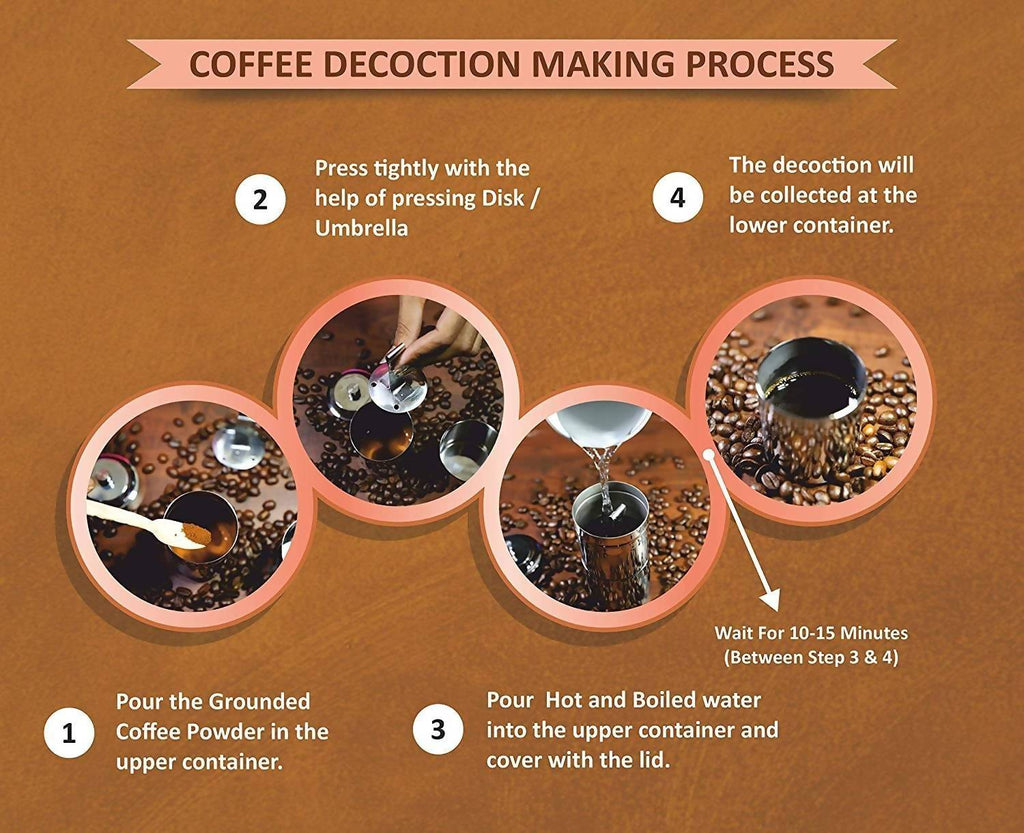 COFFEE DECOCTION MAKING PROCESS

2 Press tightly with the help of pressing Disk / Umbrella

4 The decoction will be collected at the lower container.

Wait For 10-15 Minutes (Between Step 3 & 4)

1 Pour the Grounded Coffee Powder in the upper container.

3 Pour Hot and Boiled water into the upper container and cover with the lid.