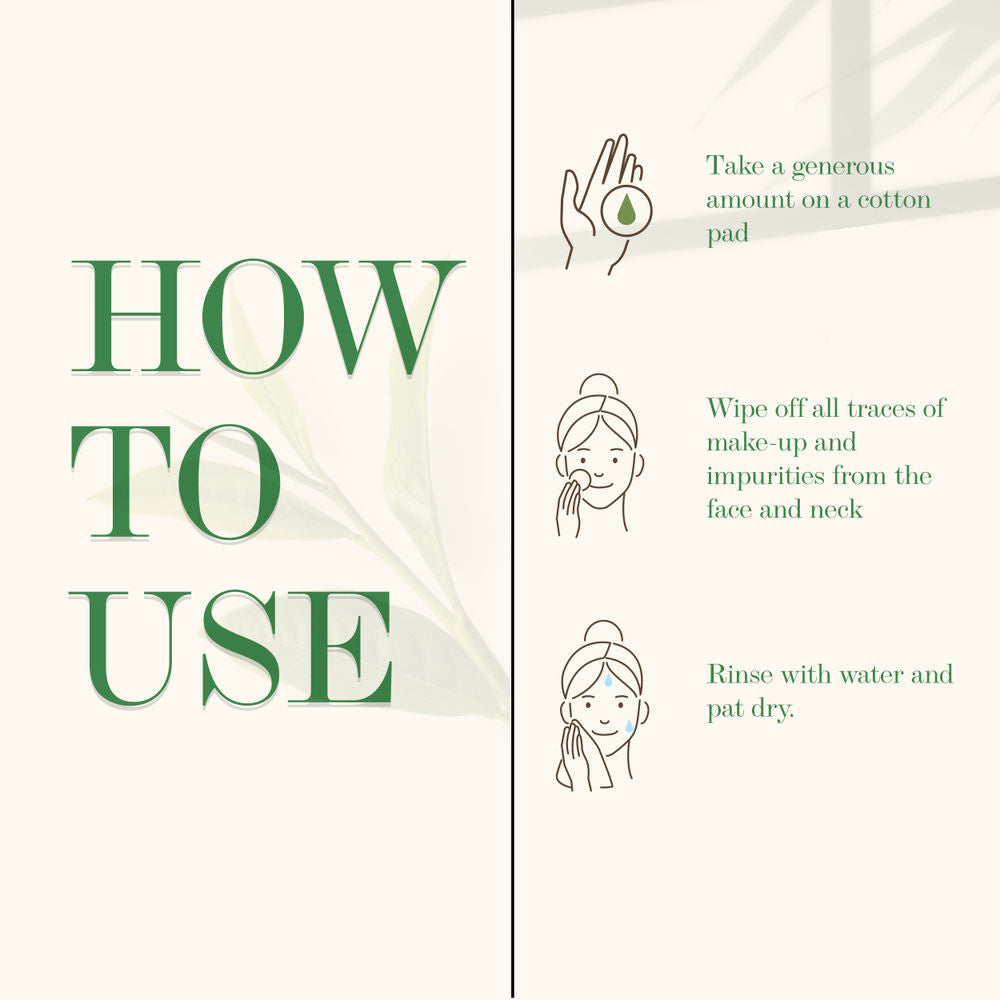 HOW
TO
USE

Take a generous amount on a cotton pad

Wipe off all traces of make-up and impurities from the face and neck

Rinse with water and pat dry.