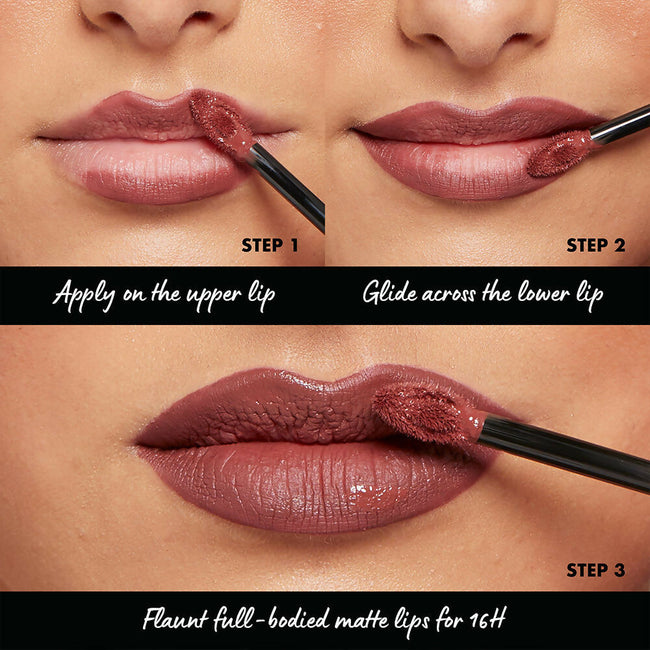 STEP 1

Apply on the upper lip

STEP 2

Glide across the lower lip

STEP 3

Flaunt full-bodied matte lips for 16H