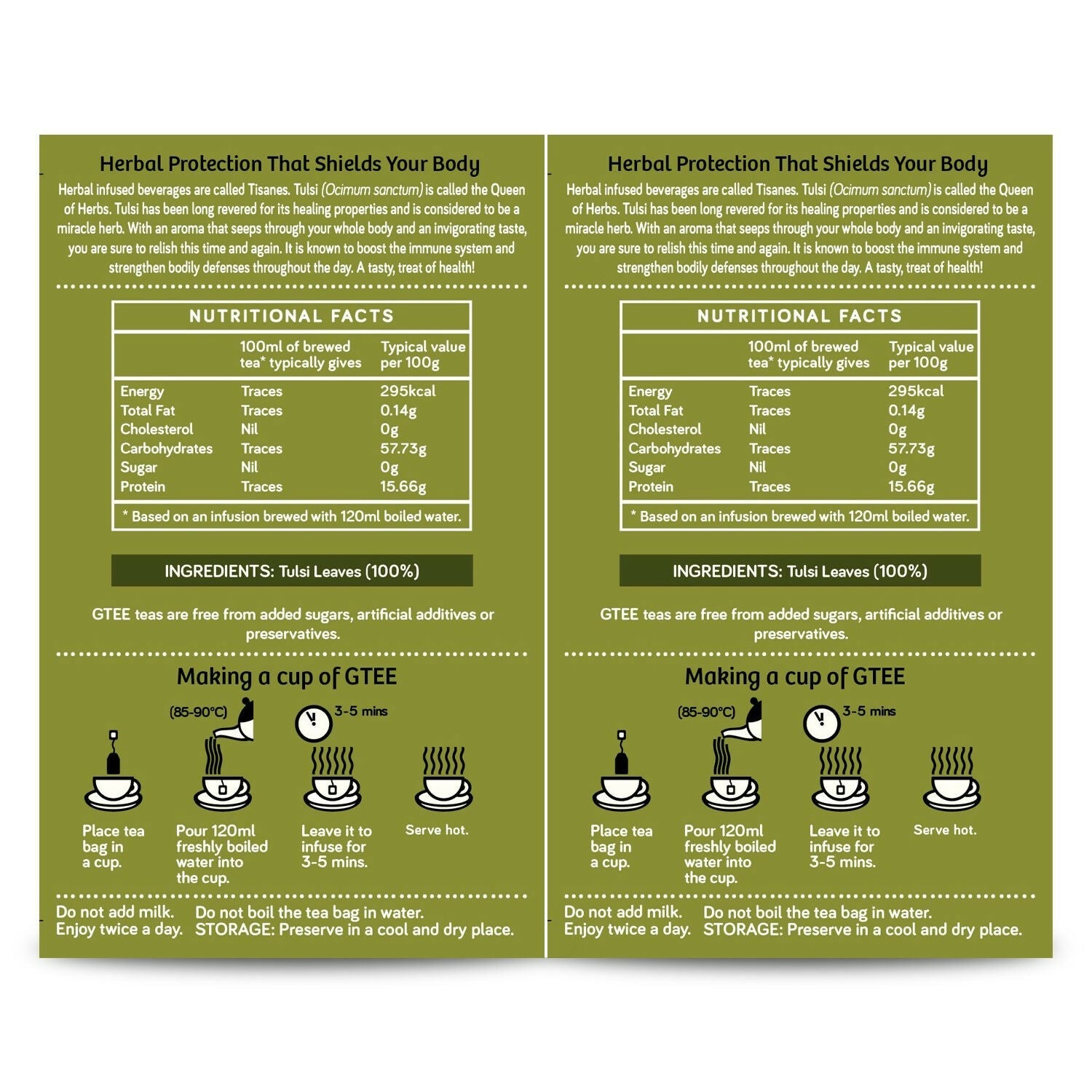 Herbal Protection That Shields Your Body

Herbal infused beverages are called Tisanes. Tulsi (Ocimum sanctum) is called the Queen of Herbs. Tulsi has been long revered for its healing properties and is considered to be a miracle herb. With an aroma that seeps through your whole body and an invigorating taste, you are sure to relish this time and again. It is known to boost the immune system and strengthen bodily defenses throughout the day. A tasty, treat of health!

NUTRITIONAL FACTS

| | 100ml of brewed tea* typically gives | Typical value per 100g |
|---|---|---|
| Energy | Traces | 295kcal |
| Total Fat | Traces | 0.14g |
| Cholesterol | Nil | 0g |
| Carbohydrates | Traces | 57.73g |
| Sugar | Nil | 0g |
| Protein | Traces | 15.66g |

* Based on an infusion brewed with 120ml boiled water.

INGREDIENTS: Tulsi Leaves (100%)

GTEE teas are free from added sugars, artificial additives or preservatives.

Making a cup of GTEE

(85-90°C)

3-5 mins

Place tea bag in a cup.

Pour 120ml freshly boiled water into the cup.

Leave it to infuse for 3-5 mins.

Serve hot.

Do not add milk.
Enjoy twice a day.

Do not boil the tea bag in water.
STORAGE: Preserve in a cool and dry place.

Herbal Protection That Shields Your Body

Herbal infused beverages are called Tisanes. Tulsi (Ocimum sanctum) is called the Queen of Herbs. Tulsi has been long revered for its healing properties and is considered to be a miracle herb. With an aroma that seeps through your whole body and an invigorating taste, you are sure to relish this time and again. It is known to boost the immune system and strengthen bodily defenses throughout the day. A tasty, treat of health!

NUTRITIONAL FACTS

| | 100ml of brewed tea* typically gives | Typical value per 100g |
|---|---|---|
| Energy | Traces | 295kcal |
| Total Fat | Traces | 0.14g |
| Cholesterol | Nil | 0g |
| Carbohydrates | Traces | 57.73g |
| Sugar | Nil | 0g |
| Protein | Traces | 15.66g |

* Based on an infusion brewed with 120ml boiled water.

INGREDIENTS: Tulsi Leaves (100%)

GTEE teas are free from added sugars, artificial additives or preservatives.

Making a cup of GTEE

(85-90°C)

3-5 mins

Place tea bag in a cup.

Pour 120ml freshly boiled water into the cup.

Leave it to infuse for 3-5 mins.

Serve hot.

Do not add milk.
Enjoy twice a day.

Do not boil the tea bag in water.
STORAGE: Preserve in a cool and dry place.