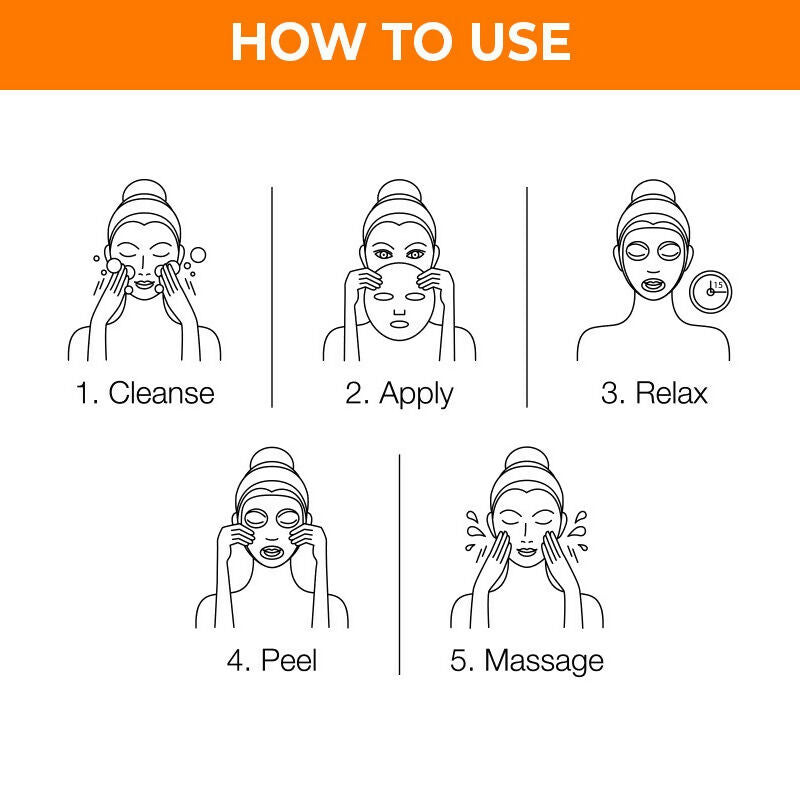 HOW TO USE

1. Cleanse

2. Apply

15

3. Relax

4. Peel

5. Massage