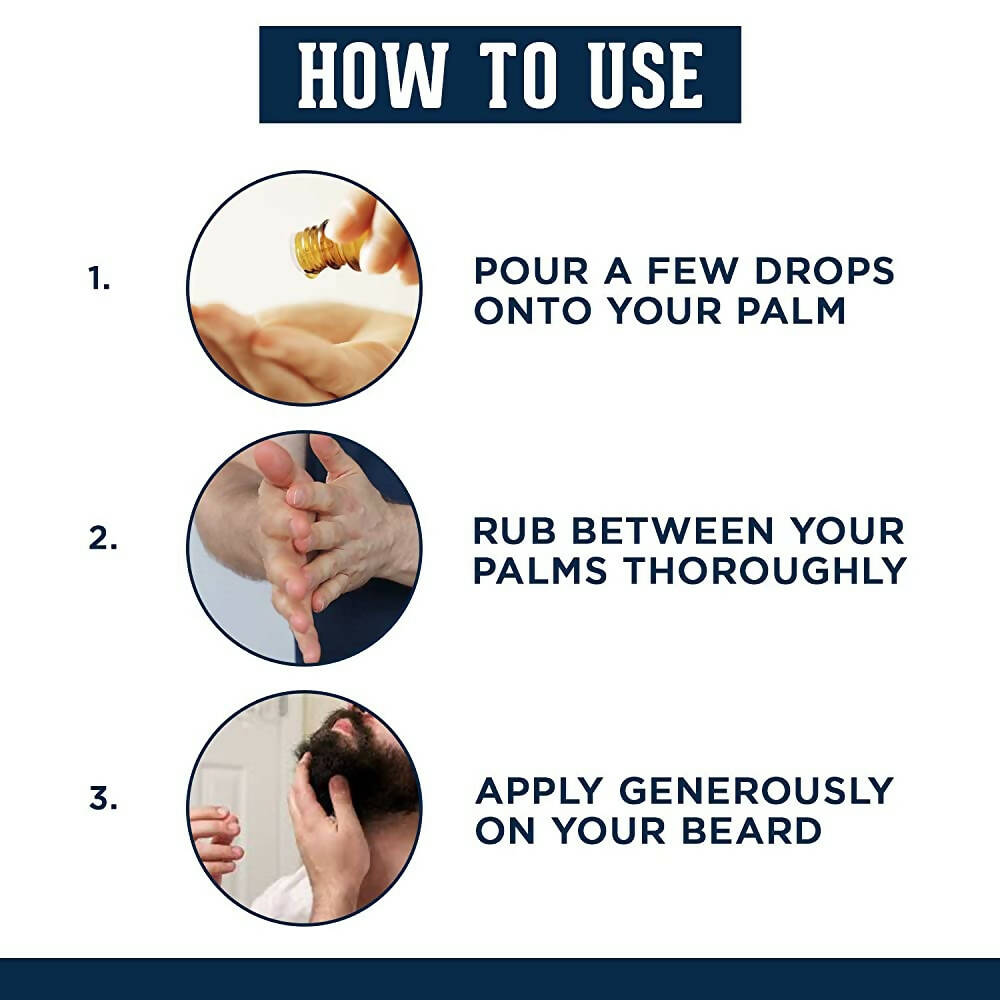 HOW TO USE

1.

POUR A FEW DROPS ONTO YOUR PALM

2.

RUB BETWEEN YOUR PALMS THOROUGHLY

3.

APPLY GENEROUSLY ON YOUR BEARD