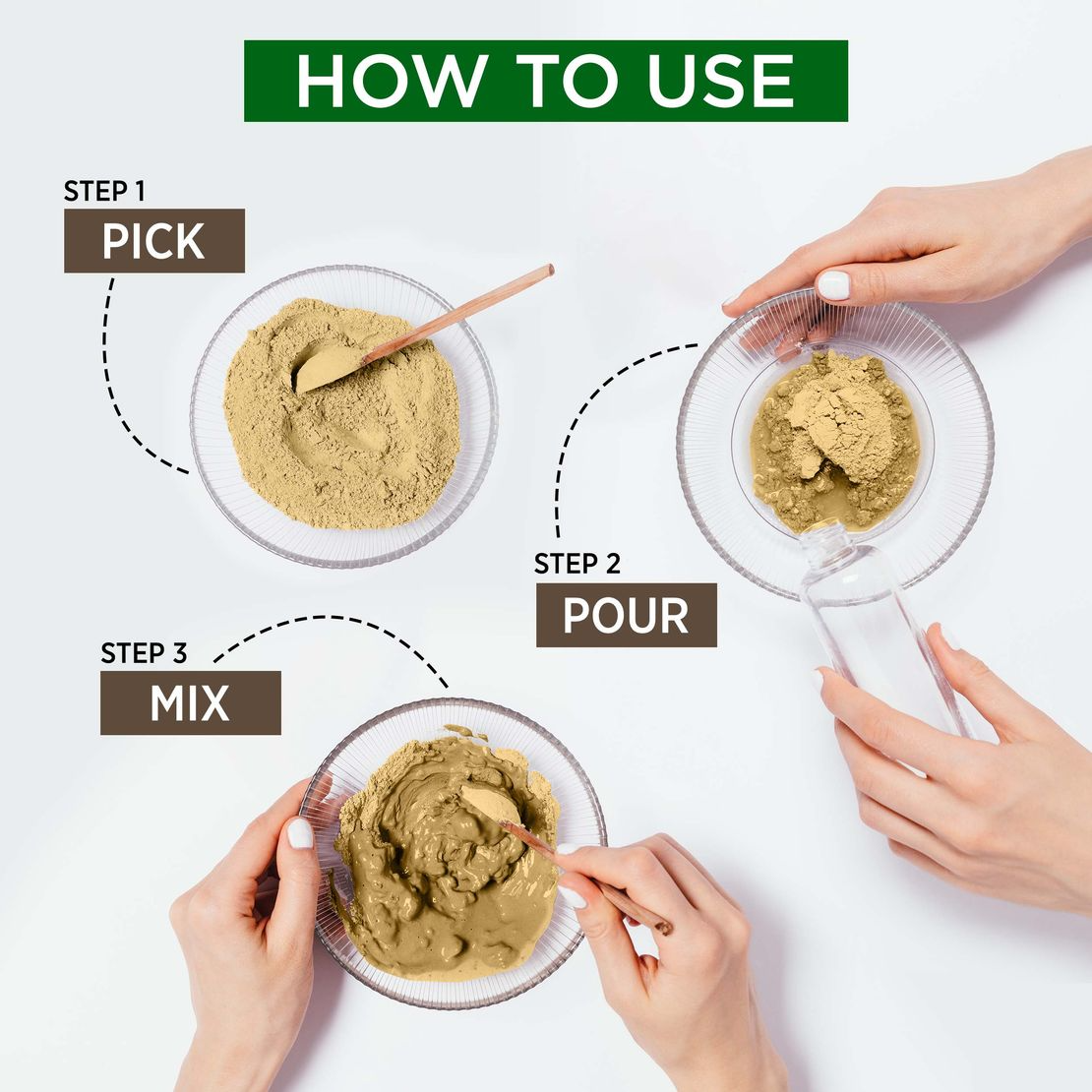 HOW TO USE

STEP 1
PICK

STEP 2
POUR

STEP 3
MIX